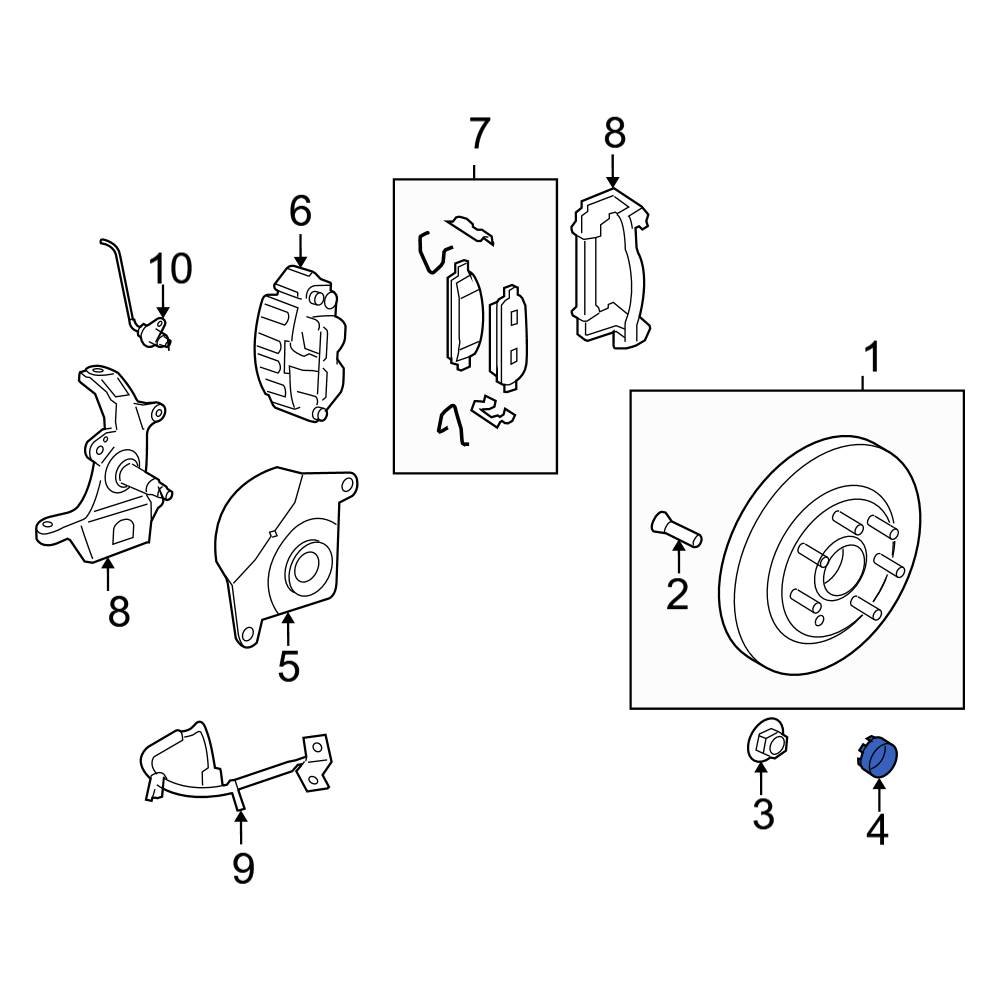 7
8
6
10
1
2
8
5
3
4
9