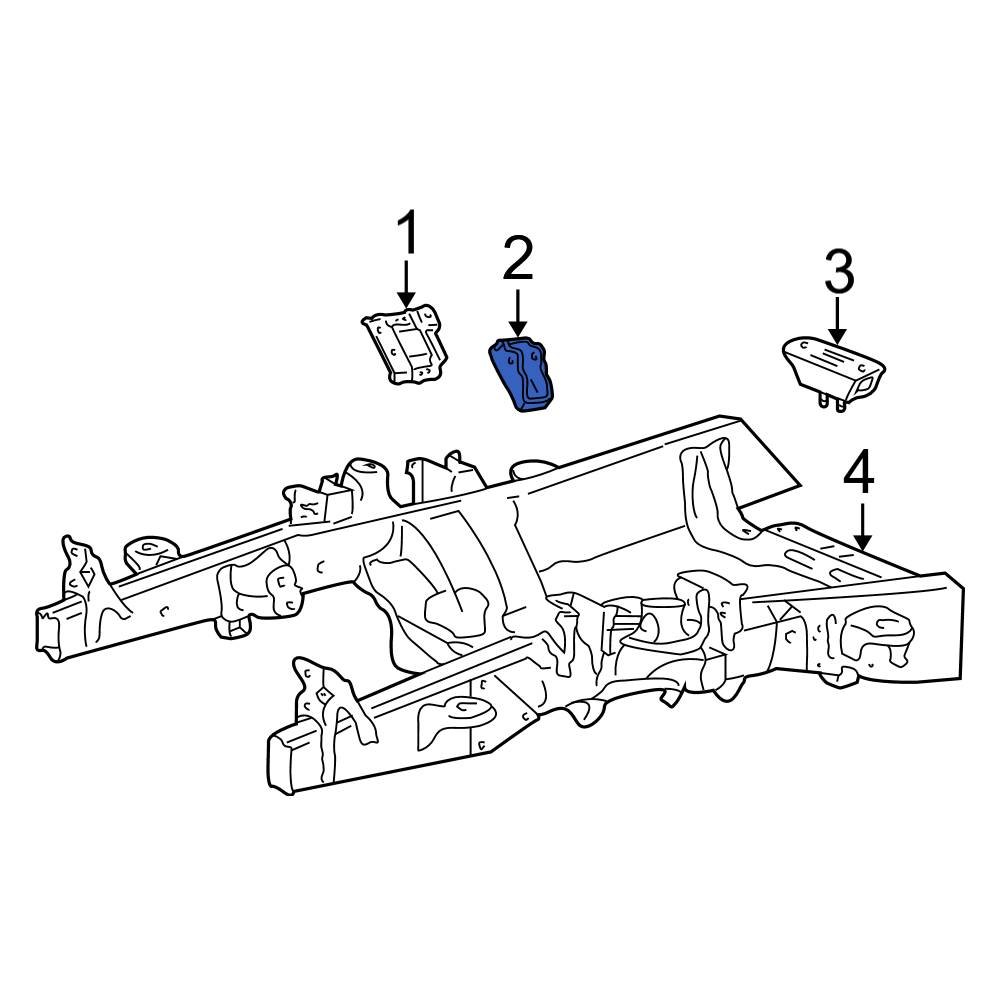 1
2
3
4