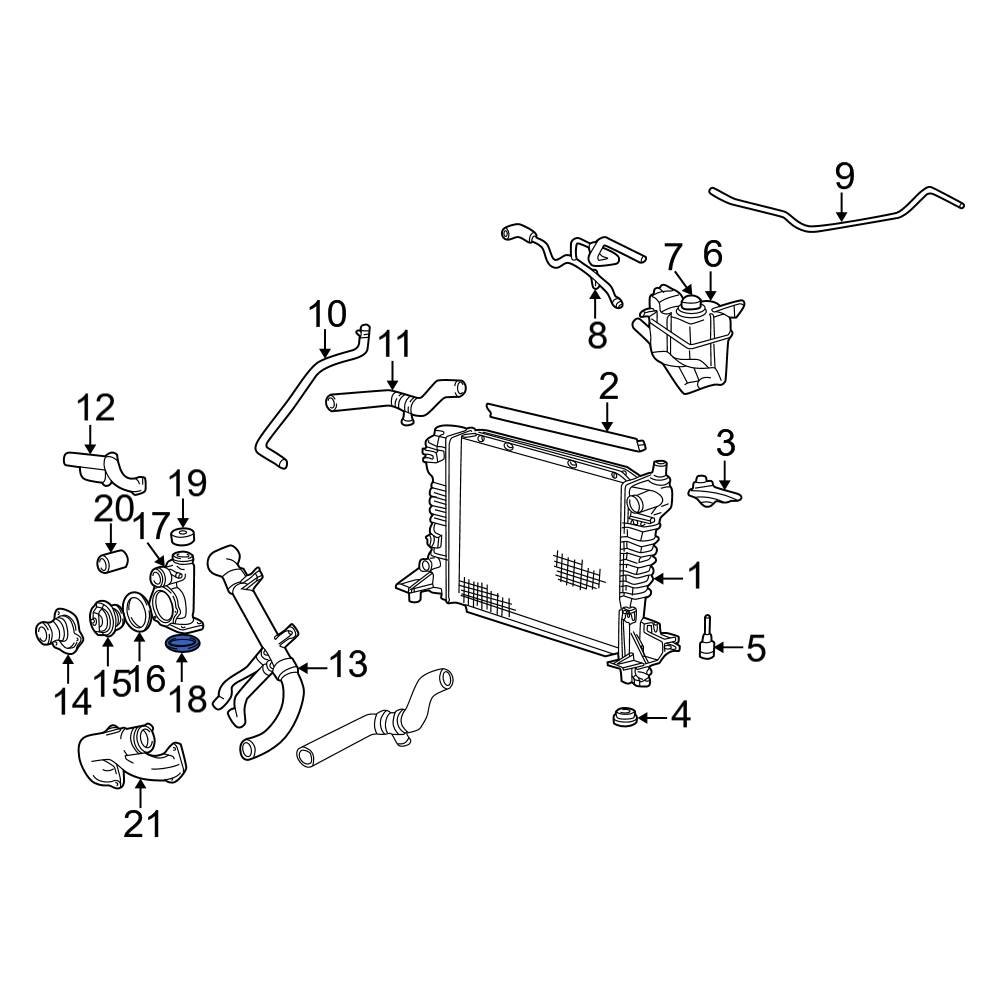 9
7 6
8
10
11
2
12
3
19
20
17
1
5
13
14 15 16 18
4
21