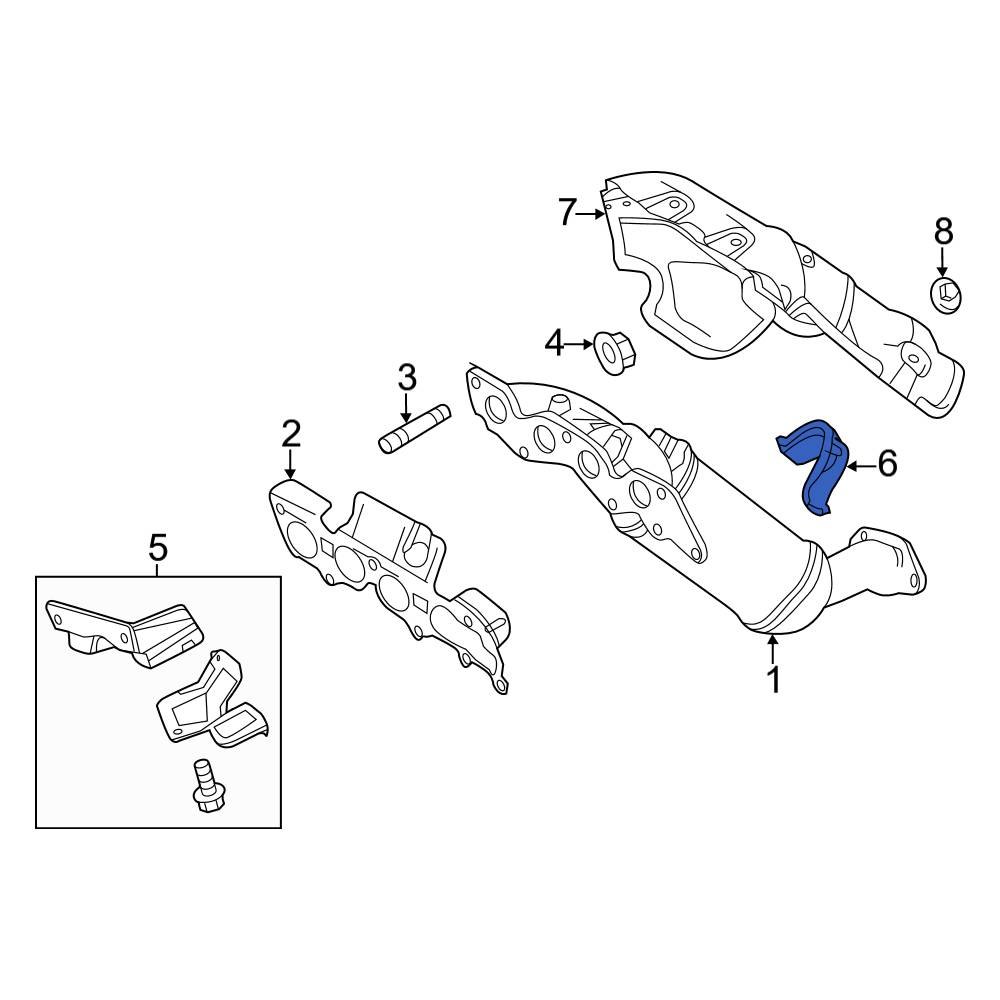 7
8
4
3
2
6
5
1