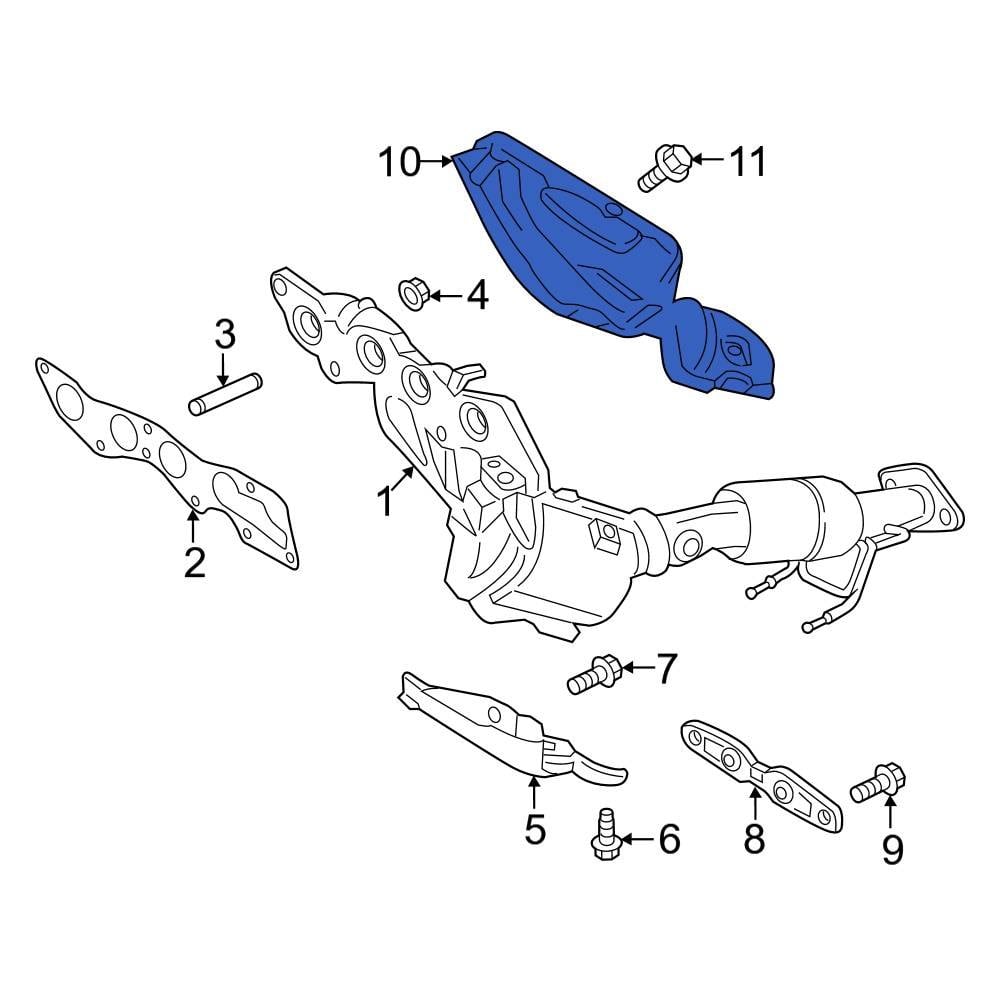 10
11
4
3
1
2
7
5
6
8
9