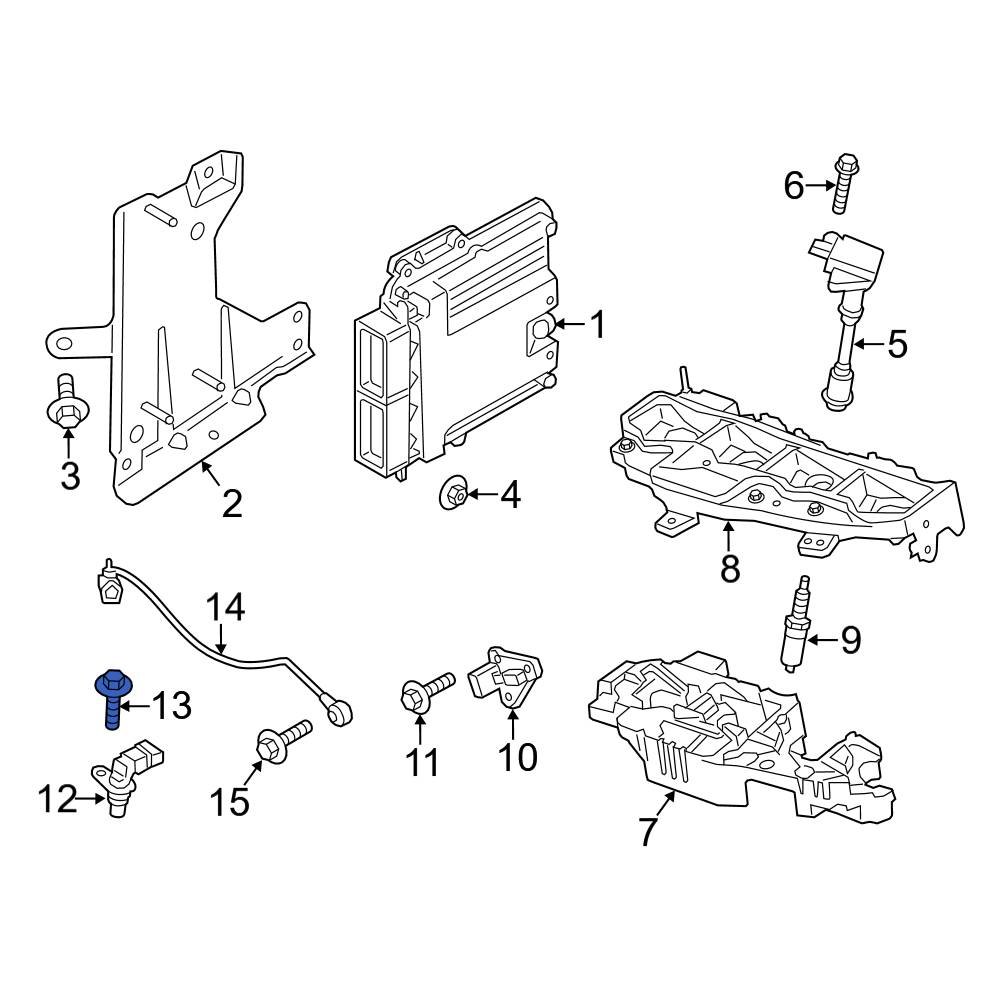 6
1
5
3
2
4
8
14
9
13
11
10
12
15
7