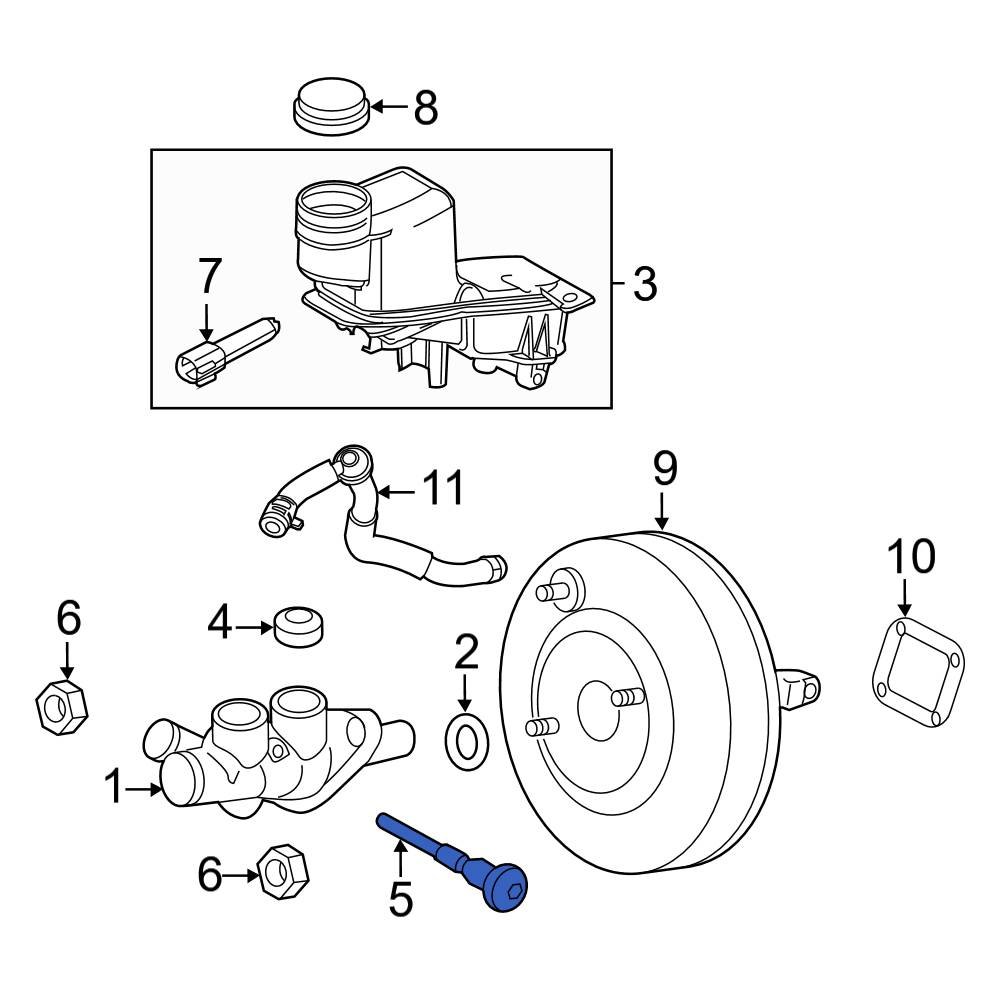 8
7
3
11
9
10
6
4
2
1
6
5