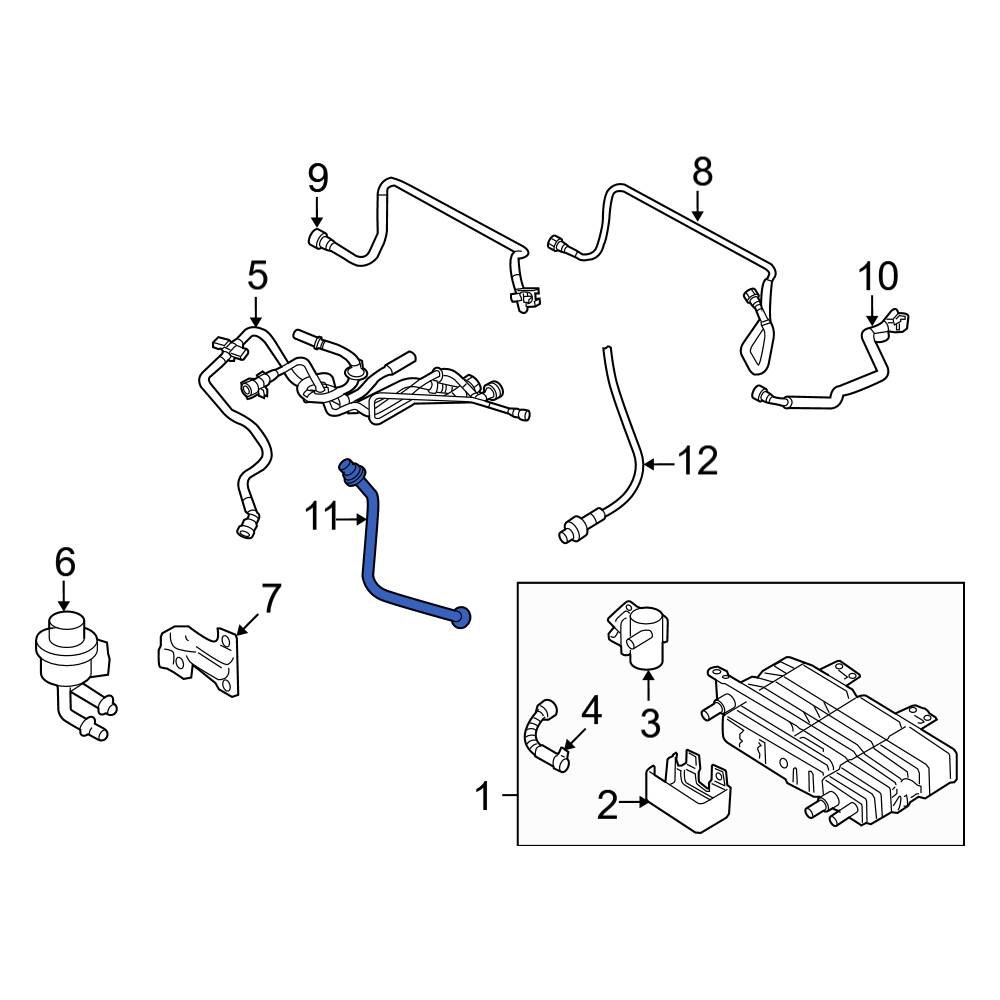 9
8
5
10
12
11
6
7
4
3
1
2