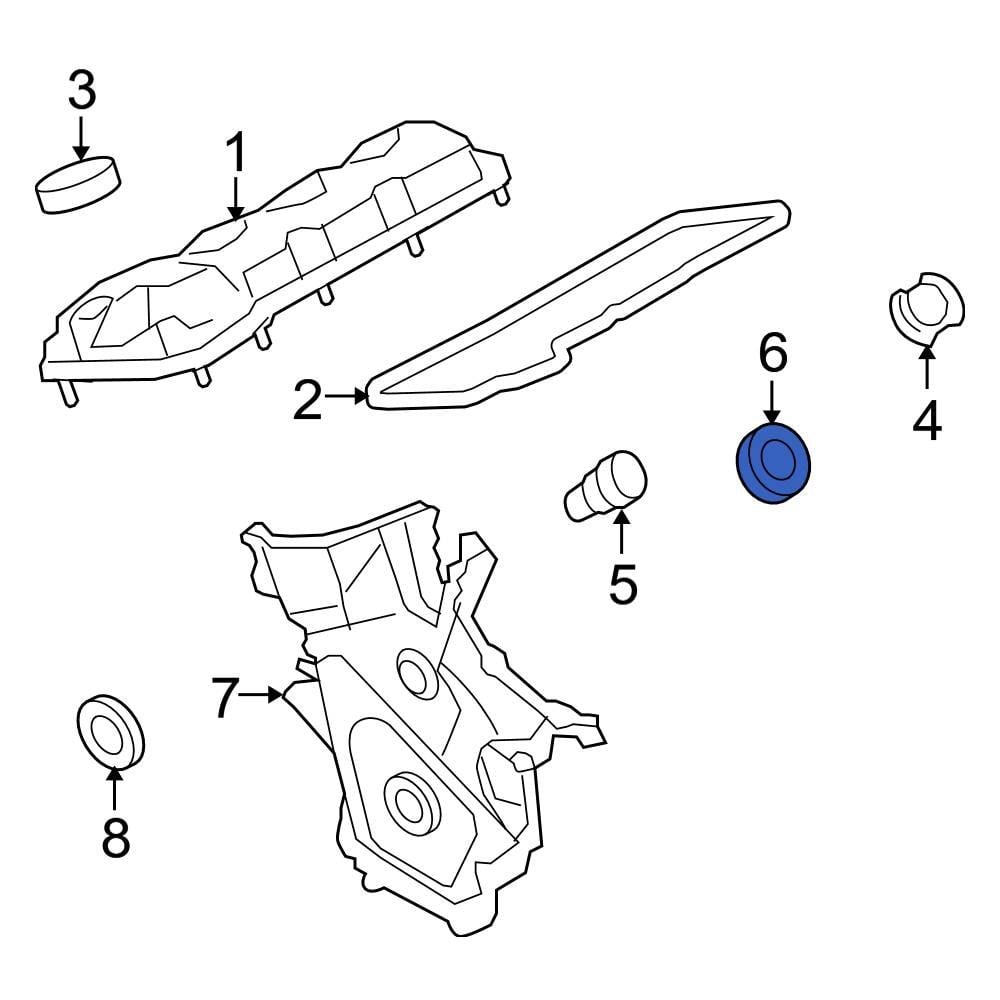 3
1
2
6
4
5
7
8