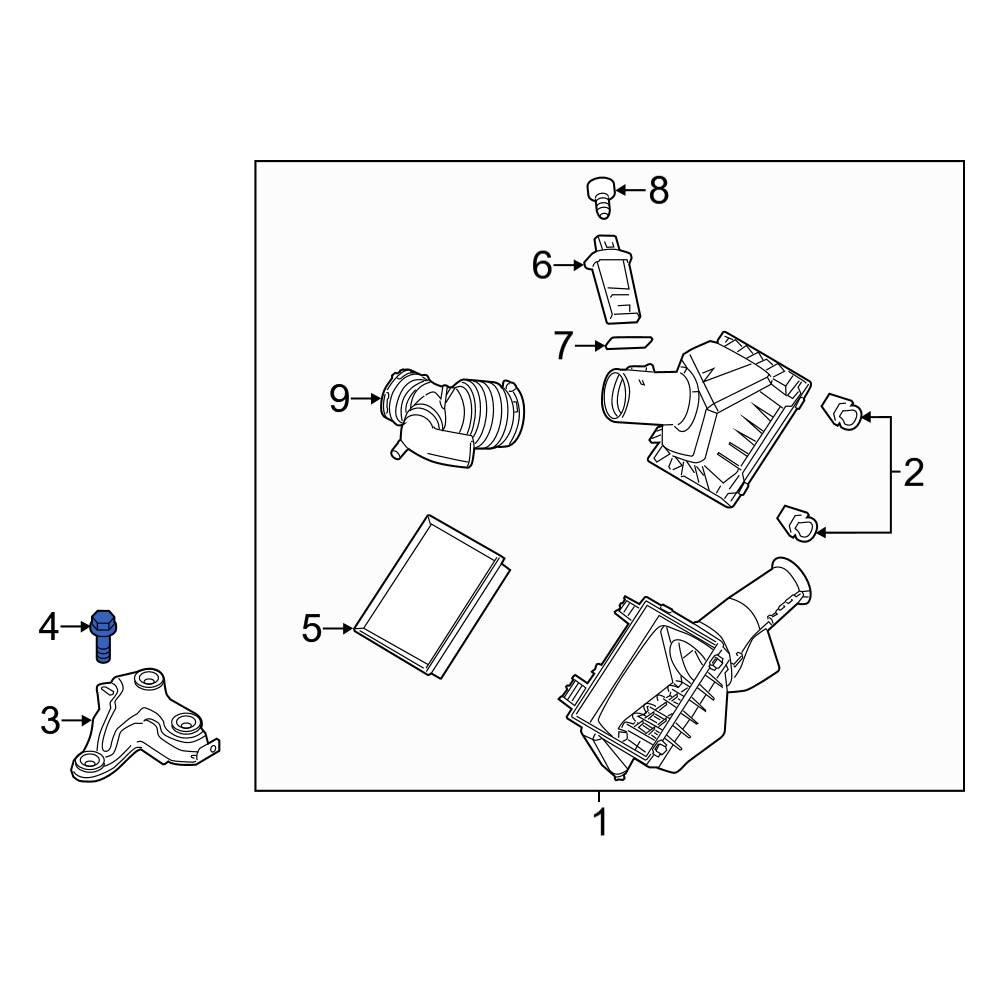 8
6
7
9
2
5
4
3
1