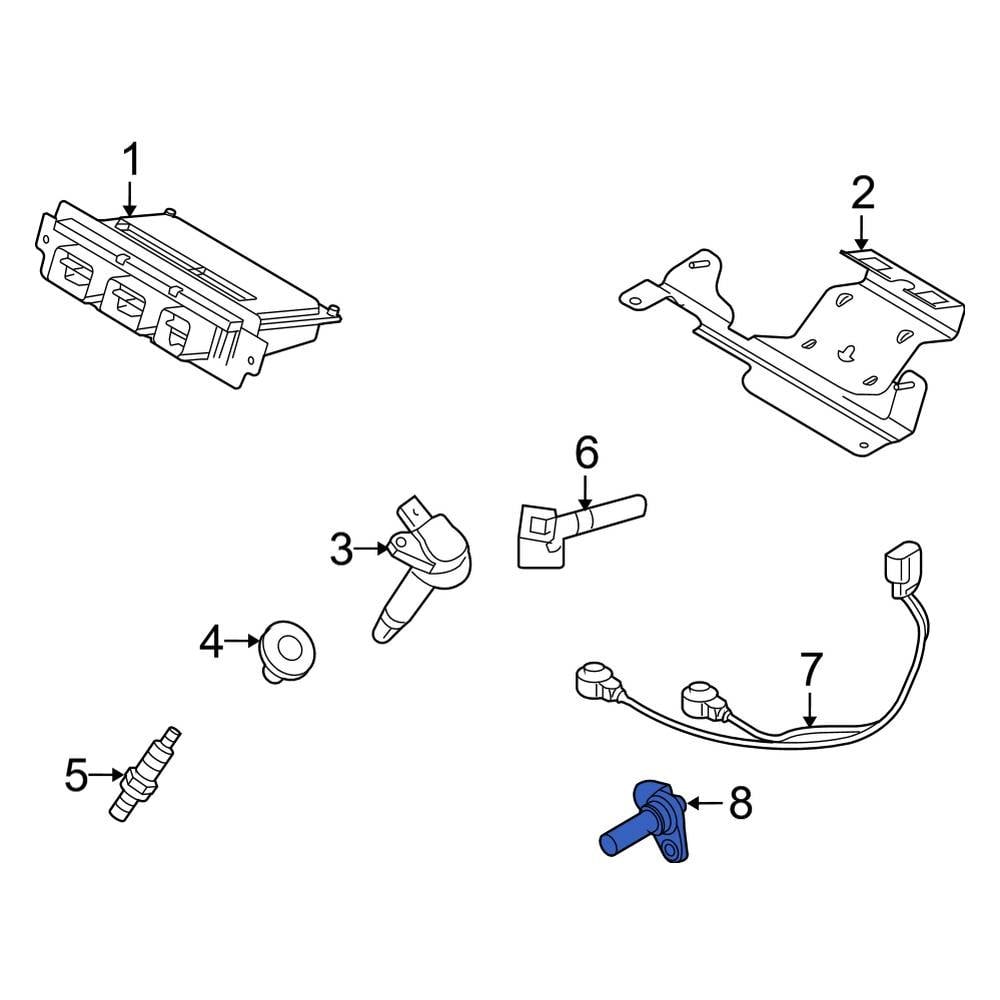 1
2
6
3
4
7
5
8