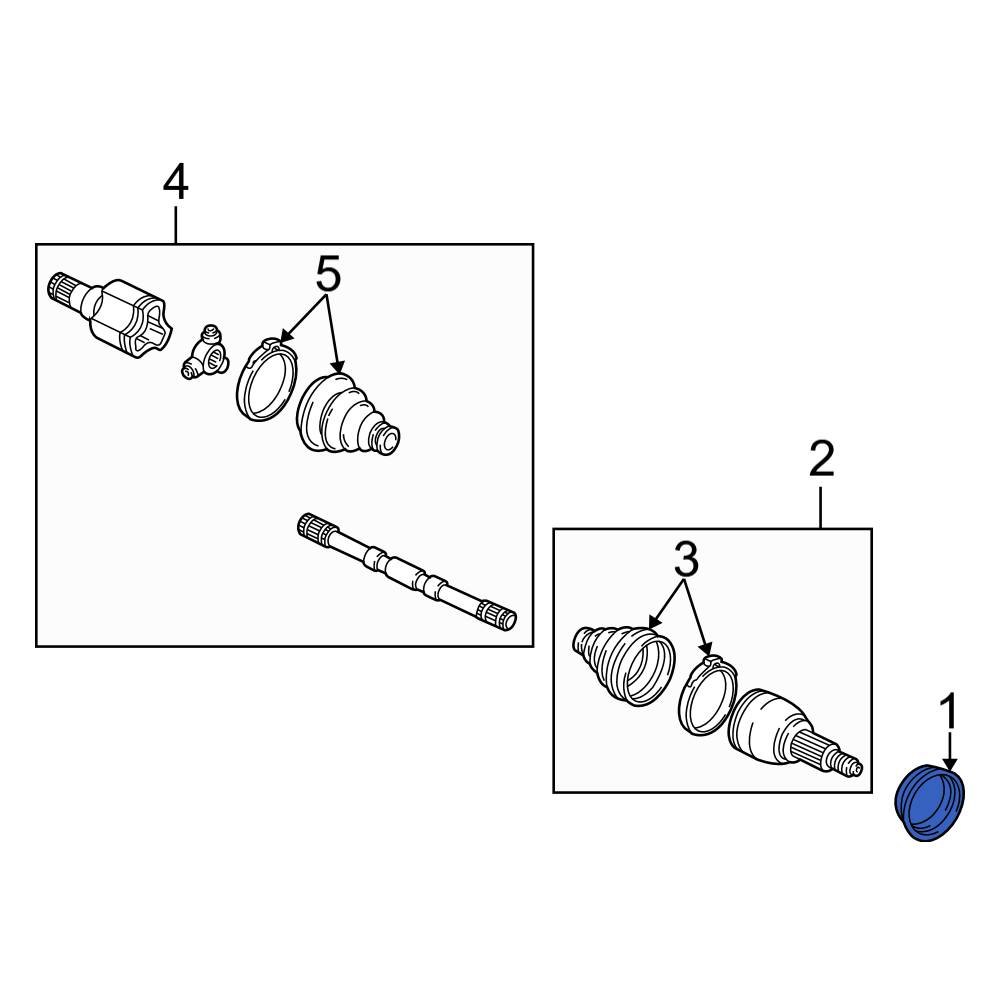 4
5
2
3
1