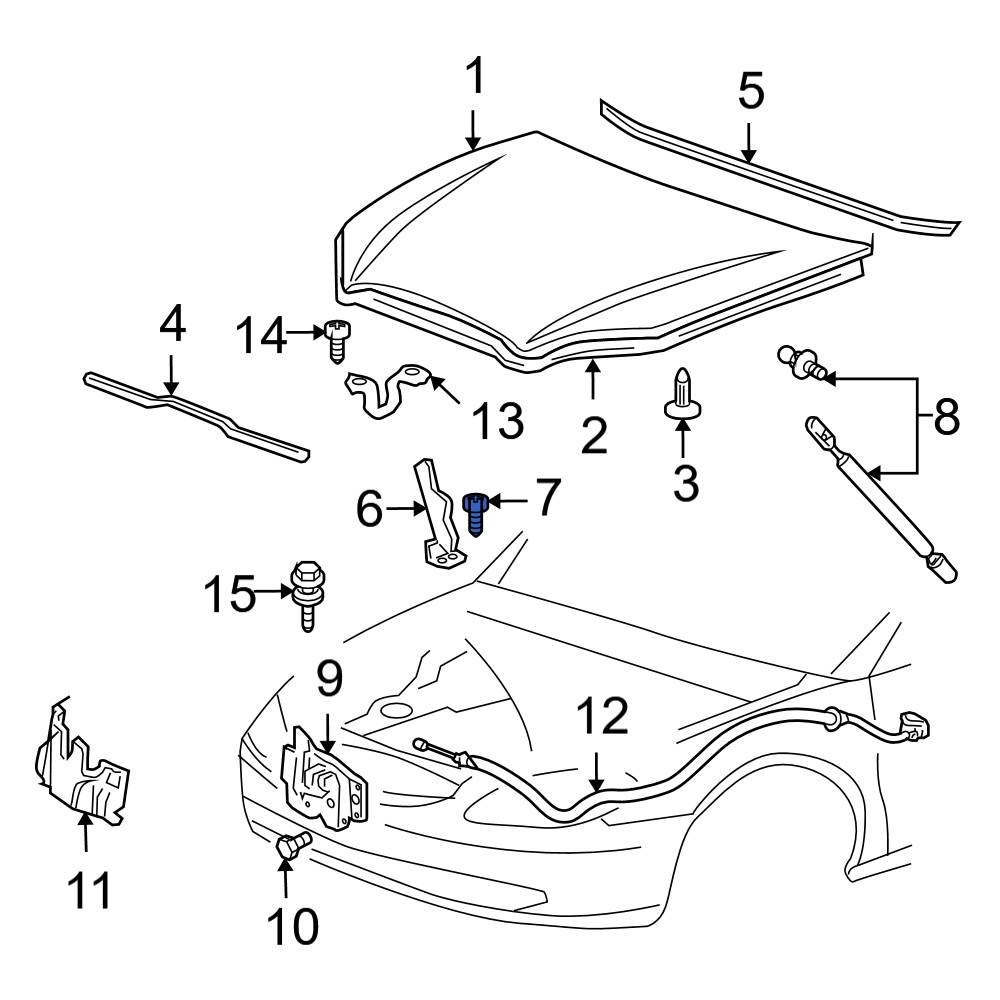 1
5
4
14
13
2
3
8
6
7
15
9
12
11
10