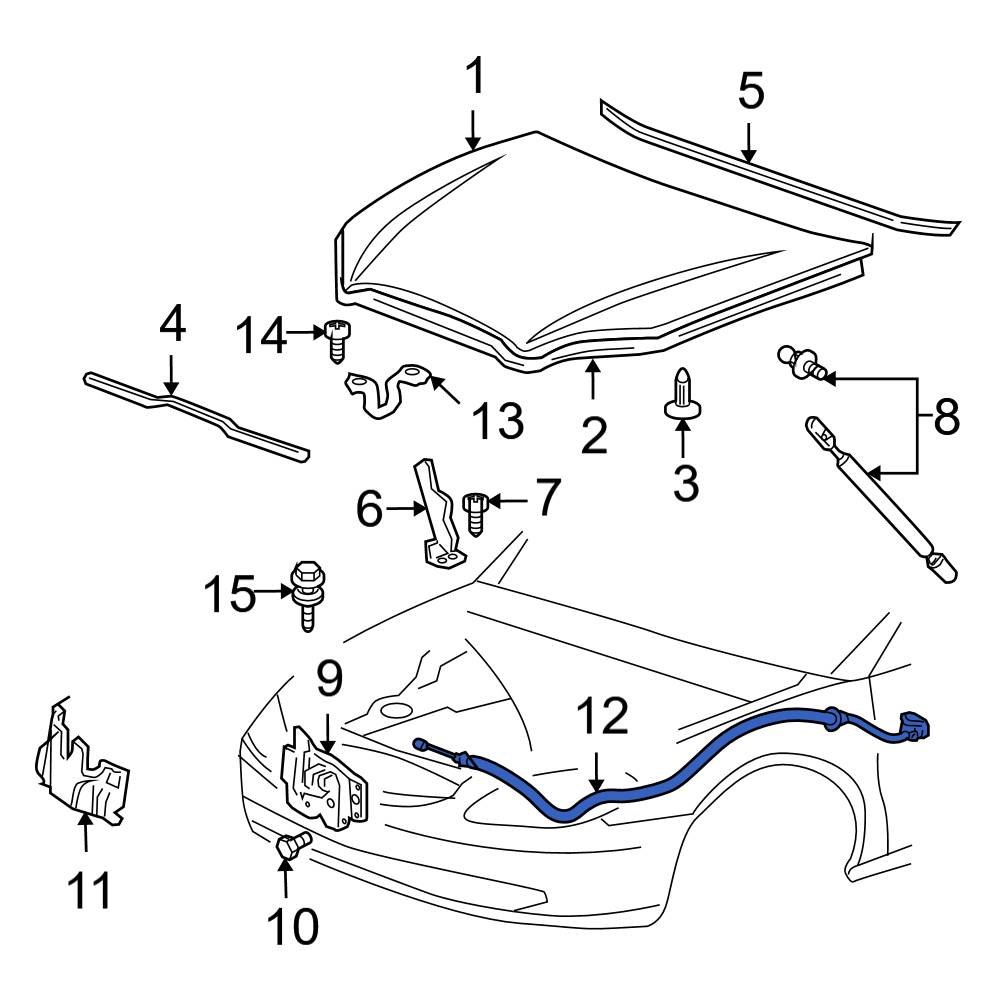 1
5
4
14
13
2
3
8
6
7
15
9
12
11
10