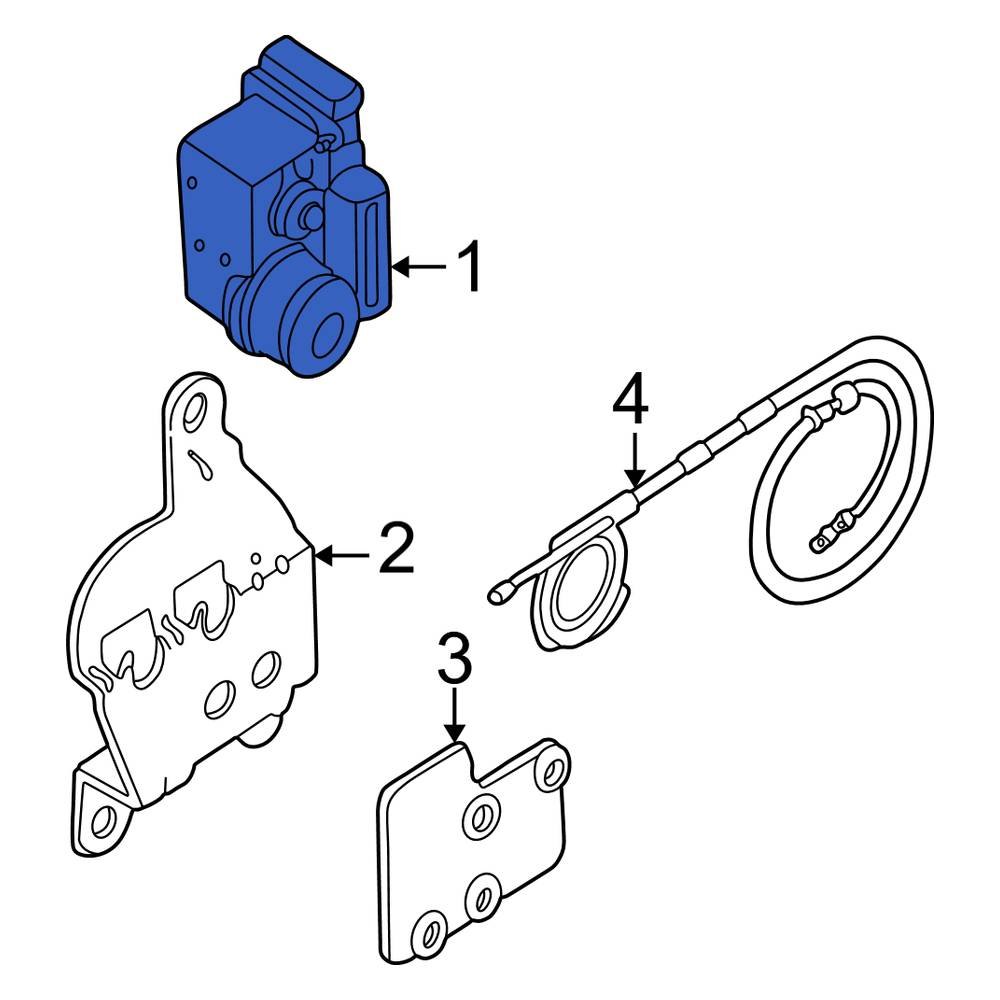 1

4

2

3