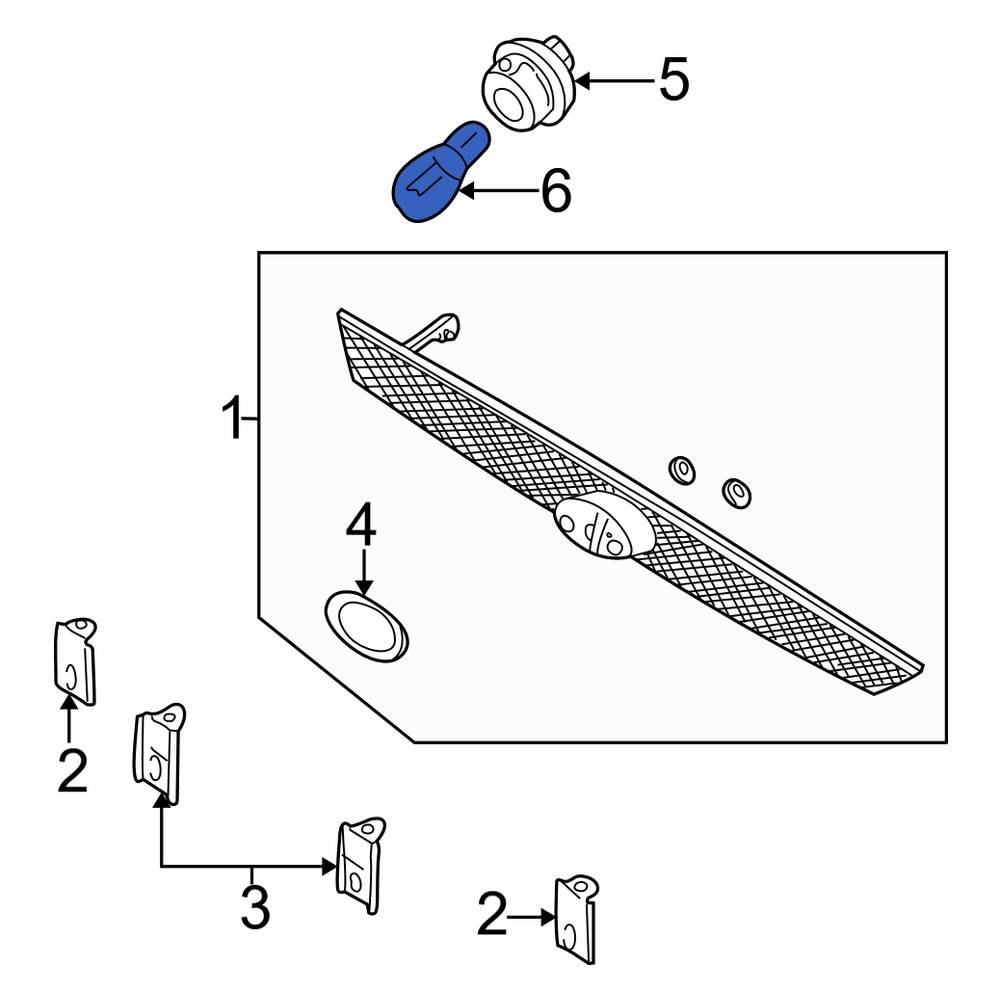 5
6
1
4
2
3
2