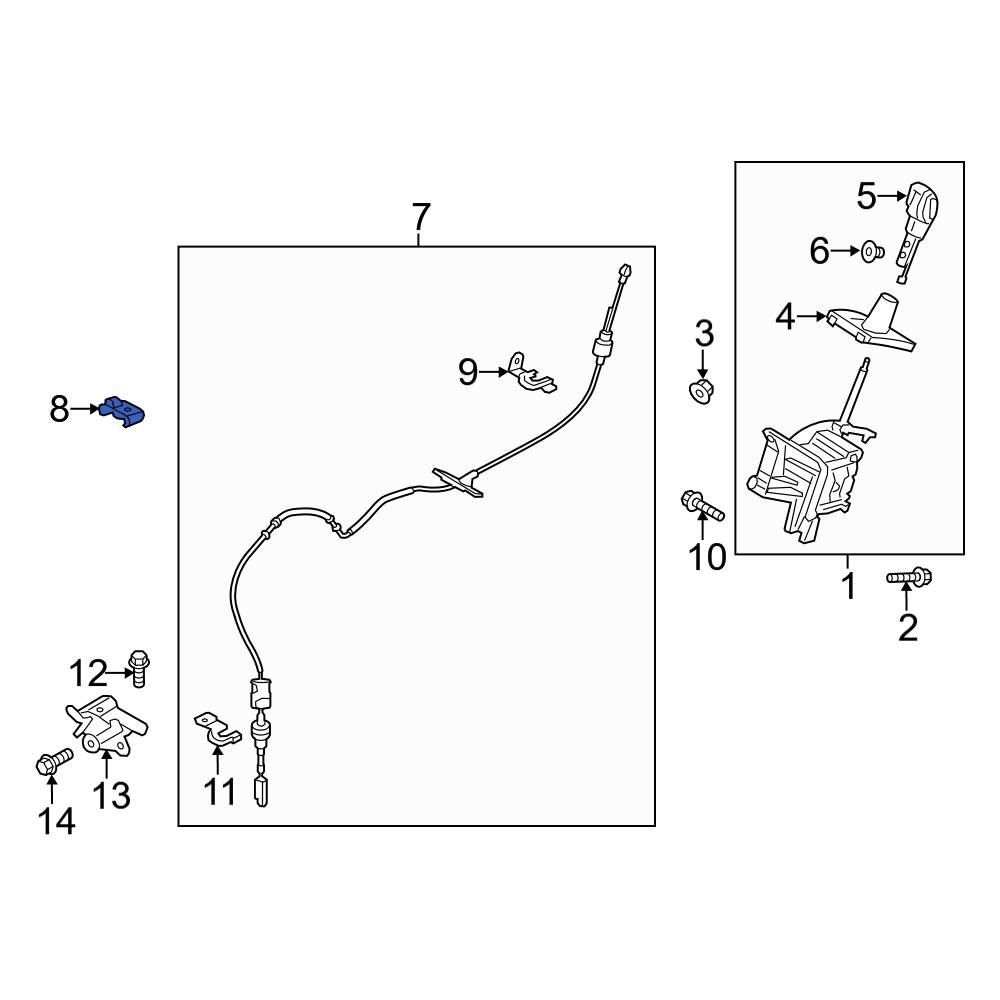 7
5
6
4
3
9
8
10
1
2
12
13
14
11