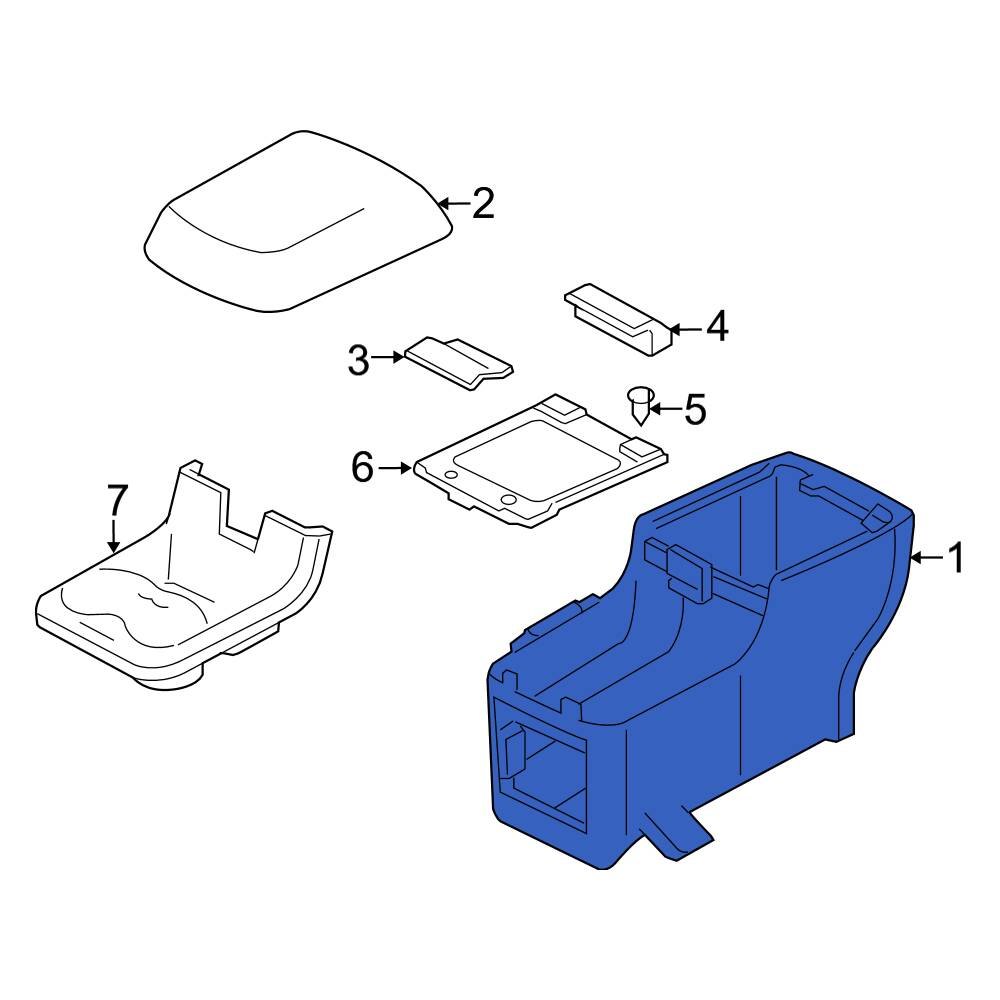 2
4
3
5
6
7
1