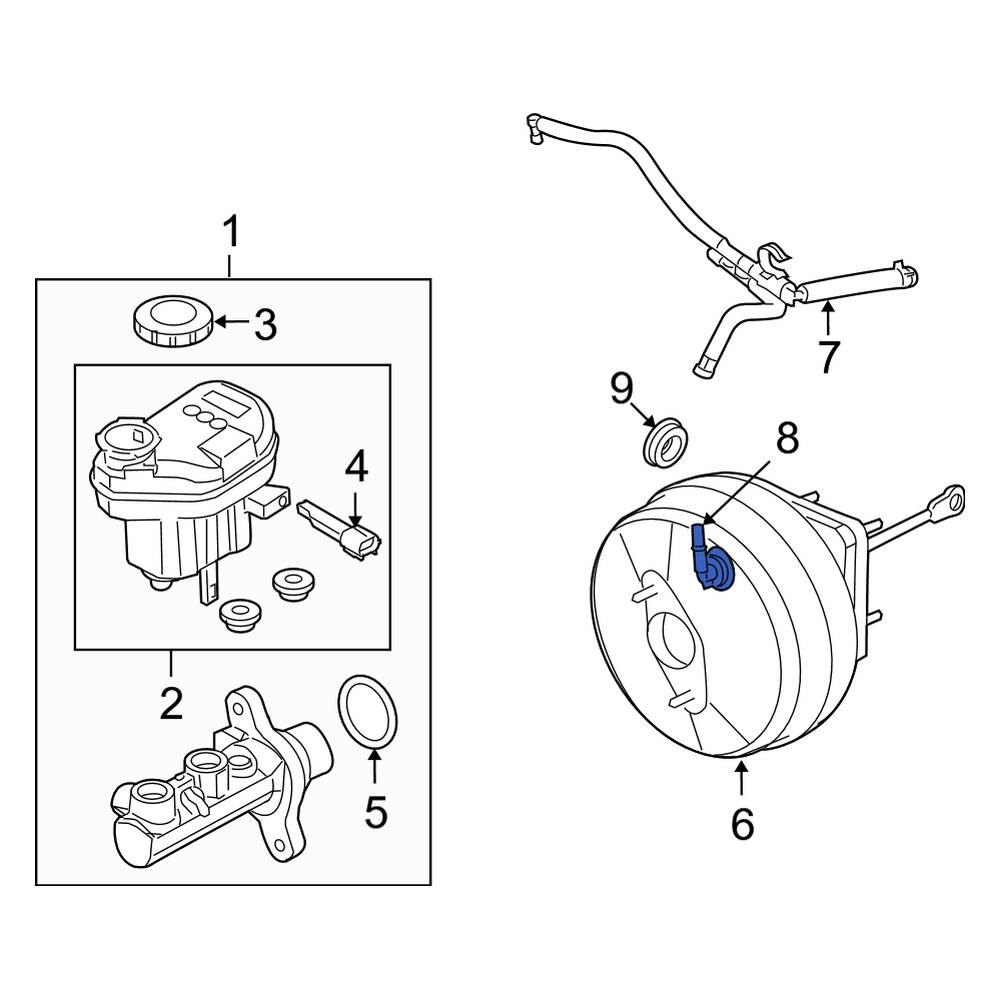 1
3
4
2
5
7
9
8
6