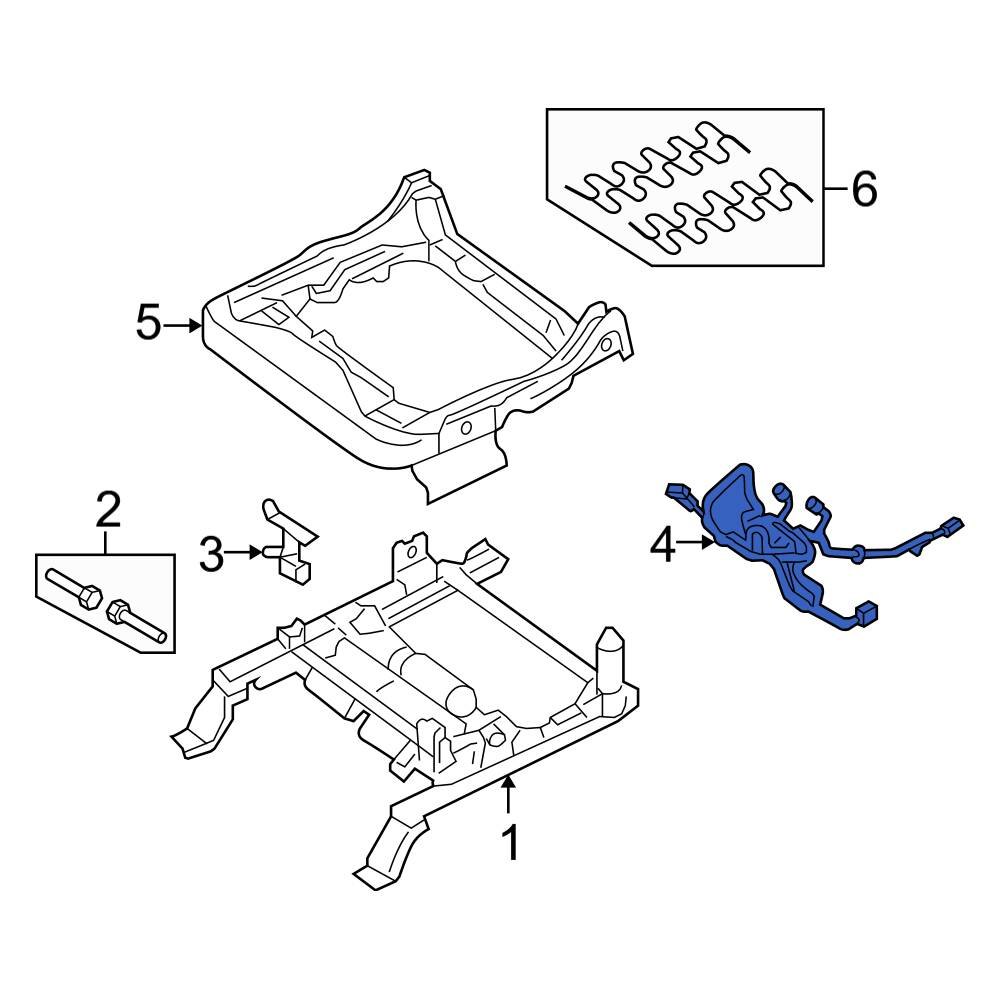 6
5
2
3
4
1