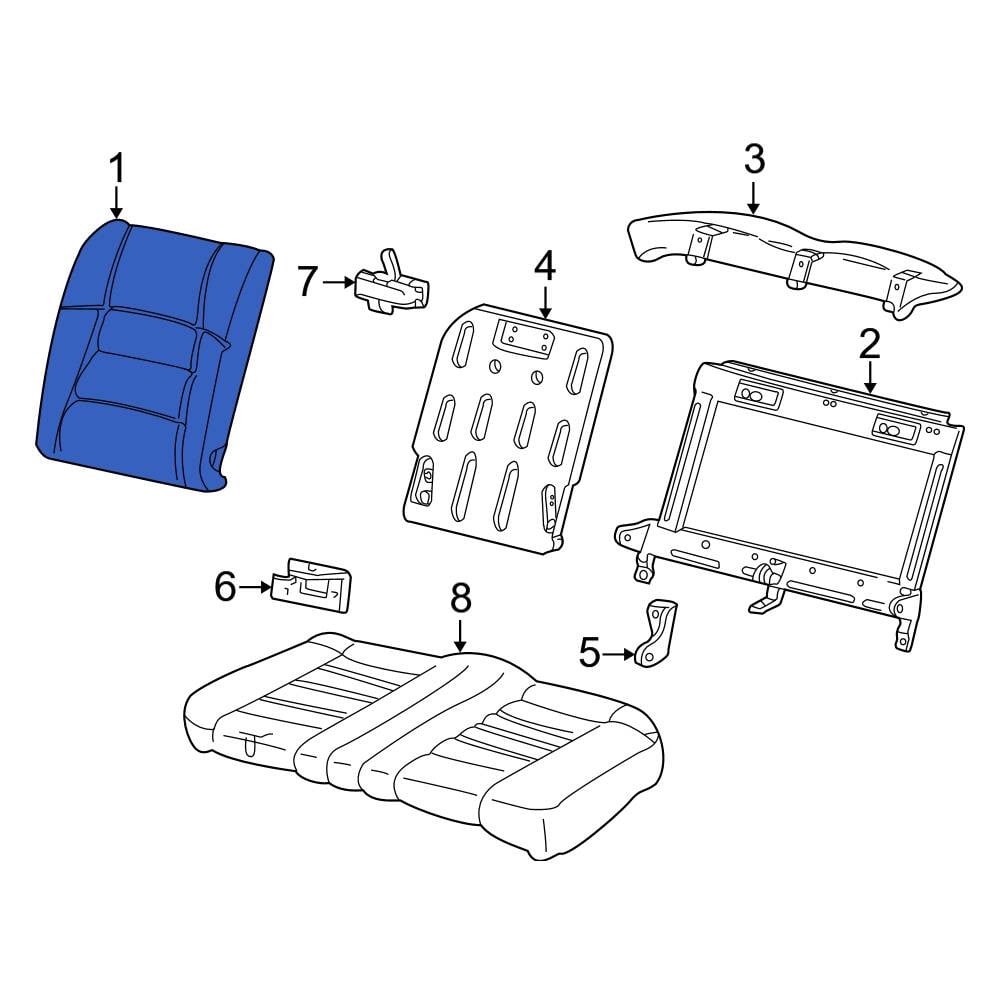 1
3
7
4
2
6
8
5