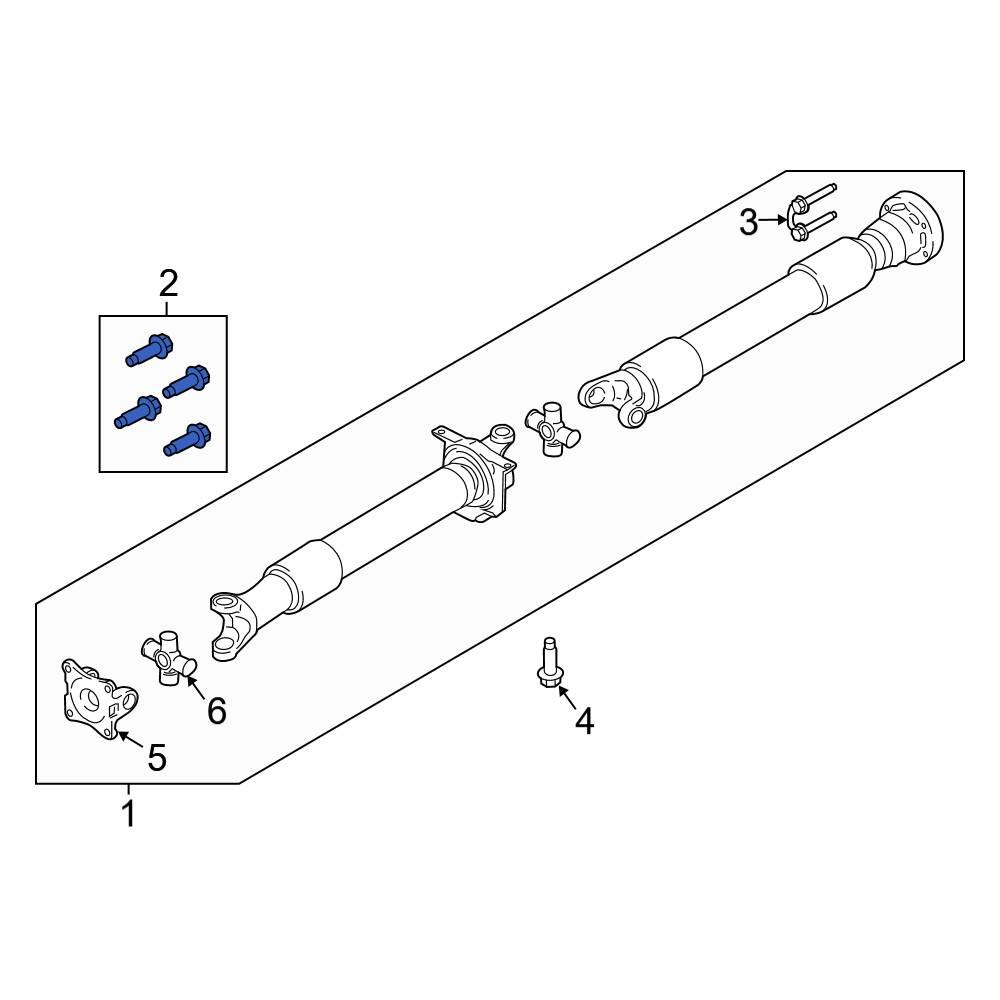 2
3
6
5
4
1