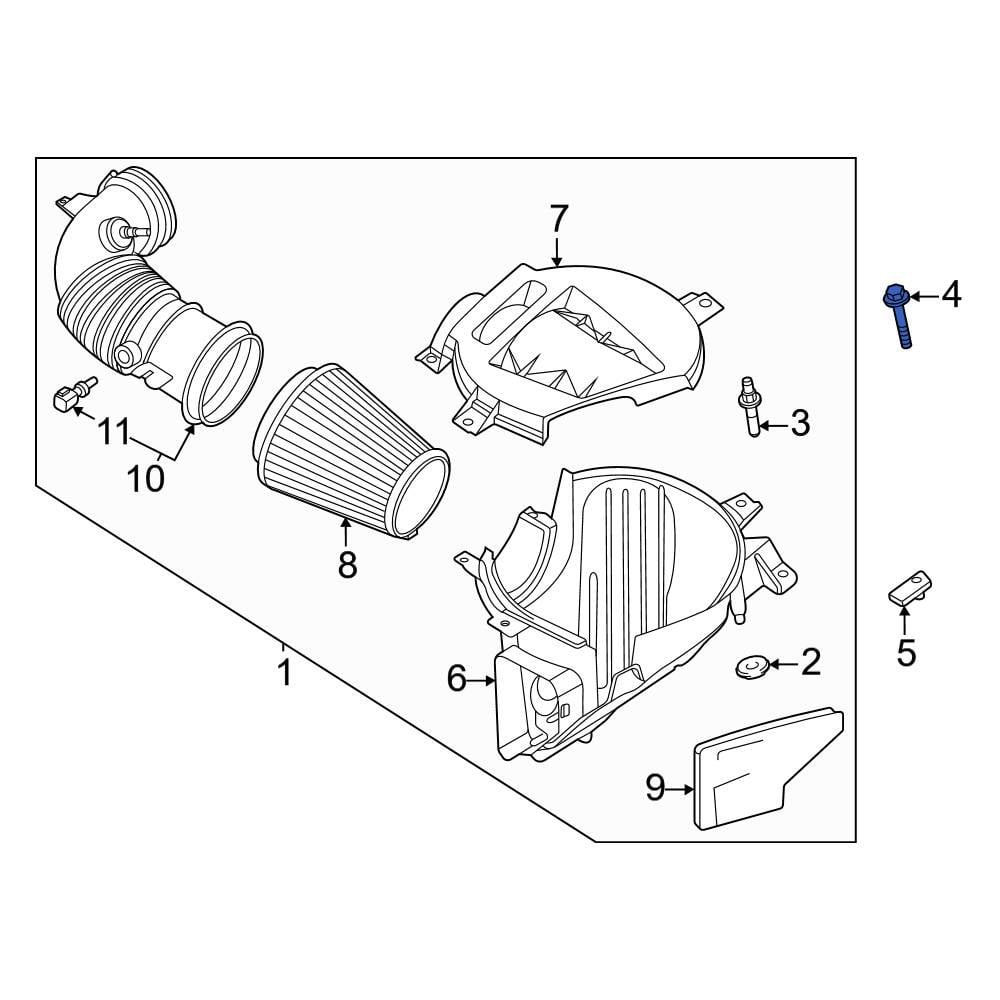 7
4
3
11
10
8
5
1
6
2
9