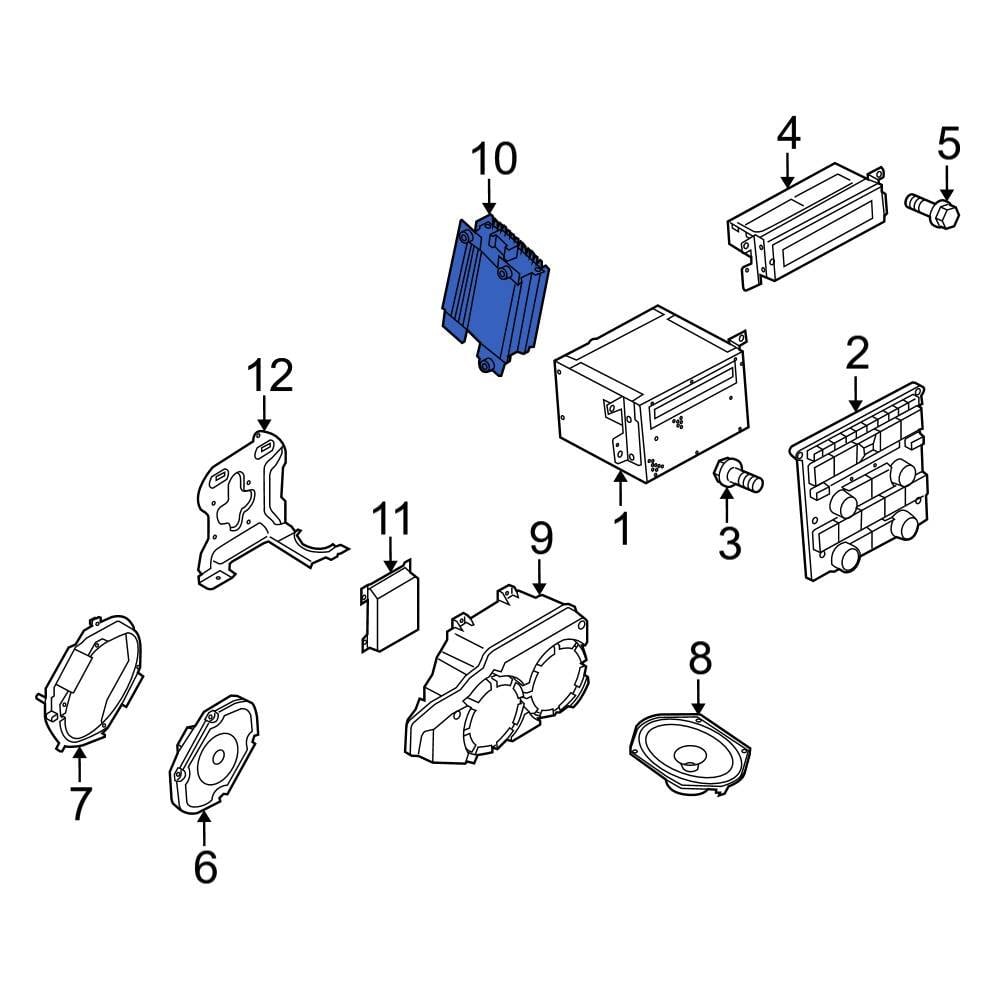 10
4
5
12
2
1
3
11
9
8
7
6