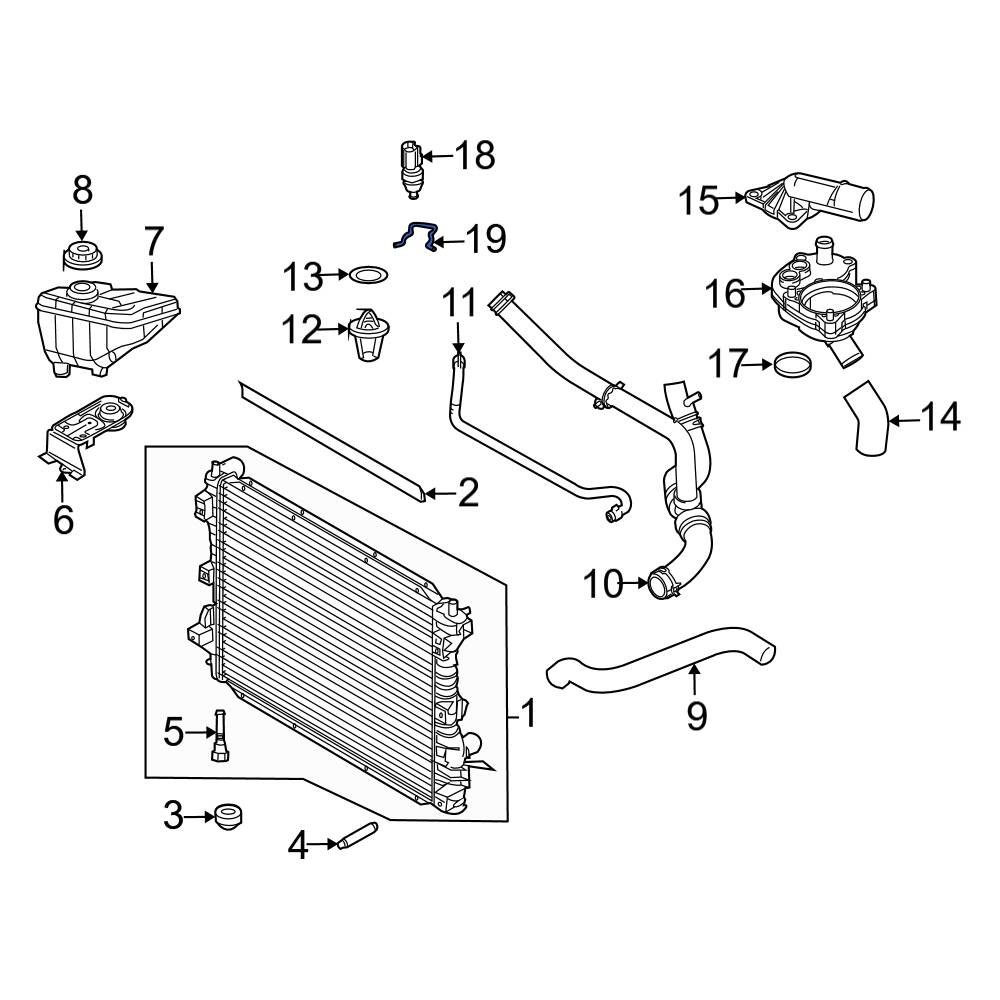 18
8
7
15
19
13
11
16
12
17
14
6
2
10
9
1
5
3
4