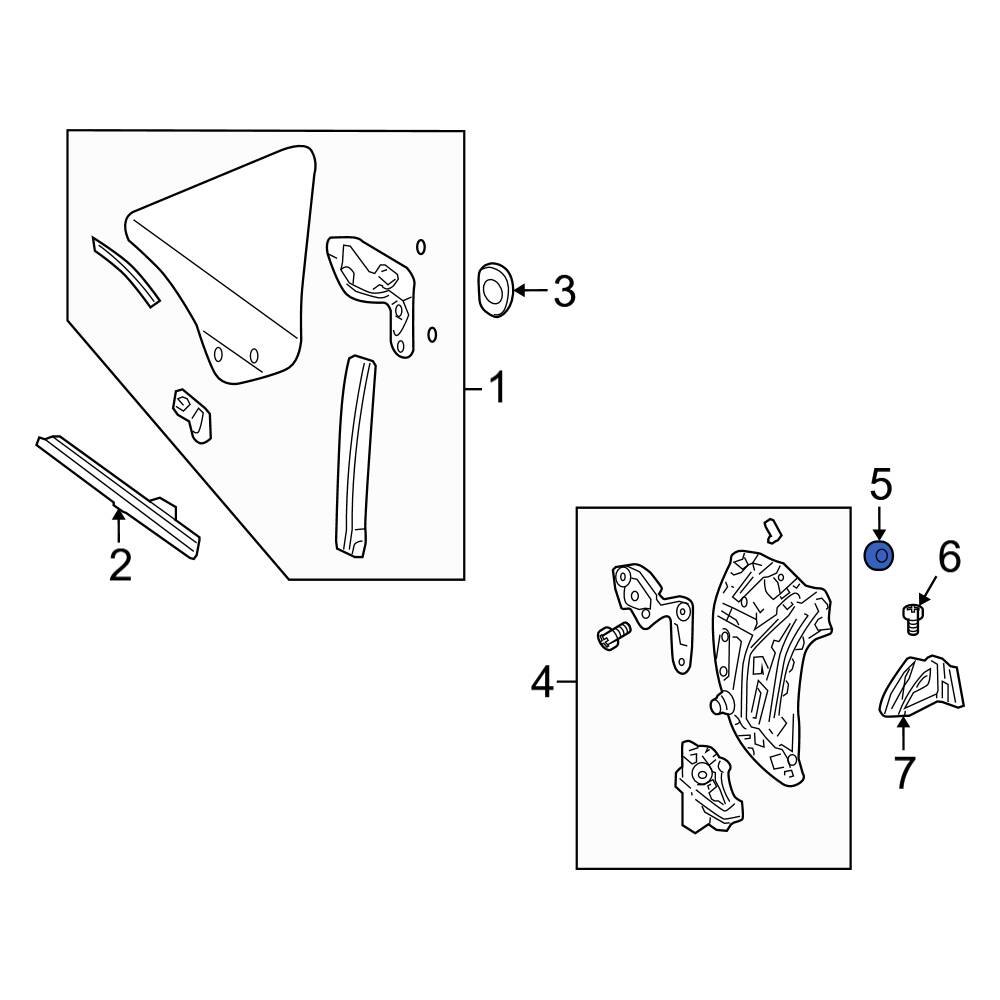 3
1
2
5
6
4
7