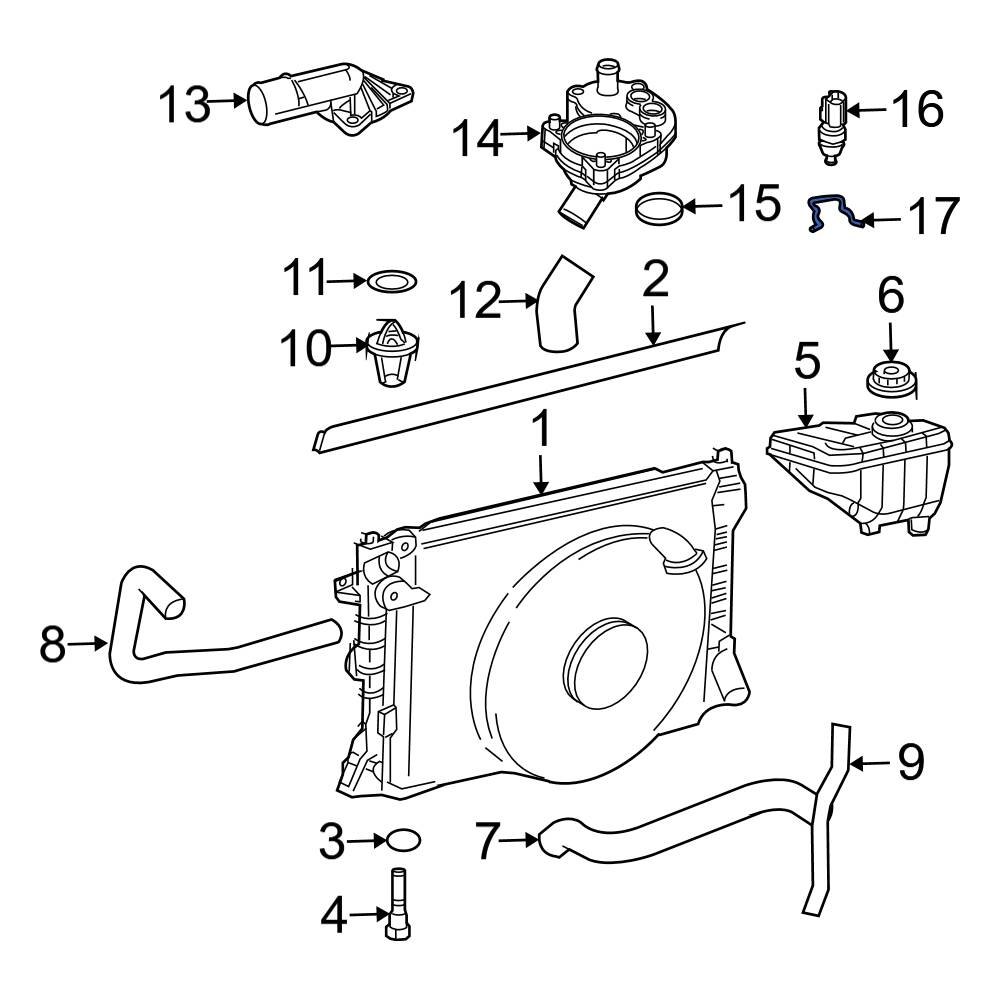 13
14
16
15
17
11
12
2
6
10
5
1
8
9
3
7
4