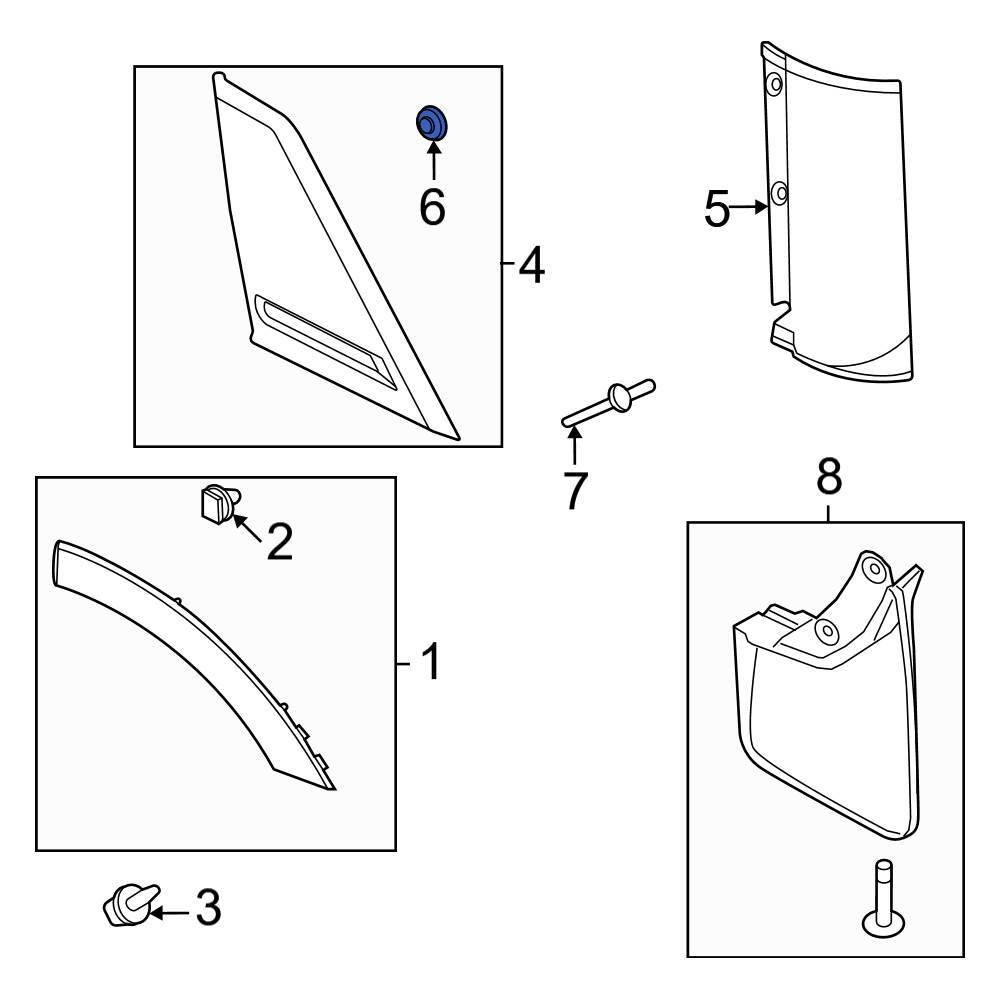 6
4
5
7
8
2
1
3