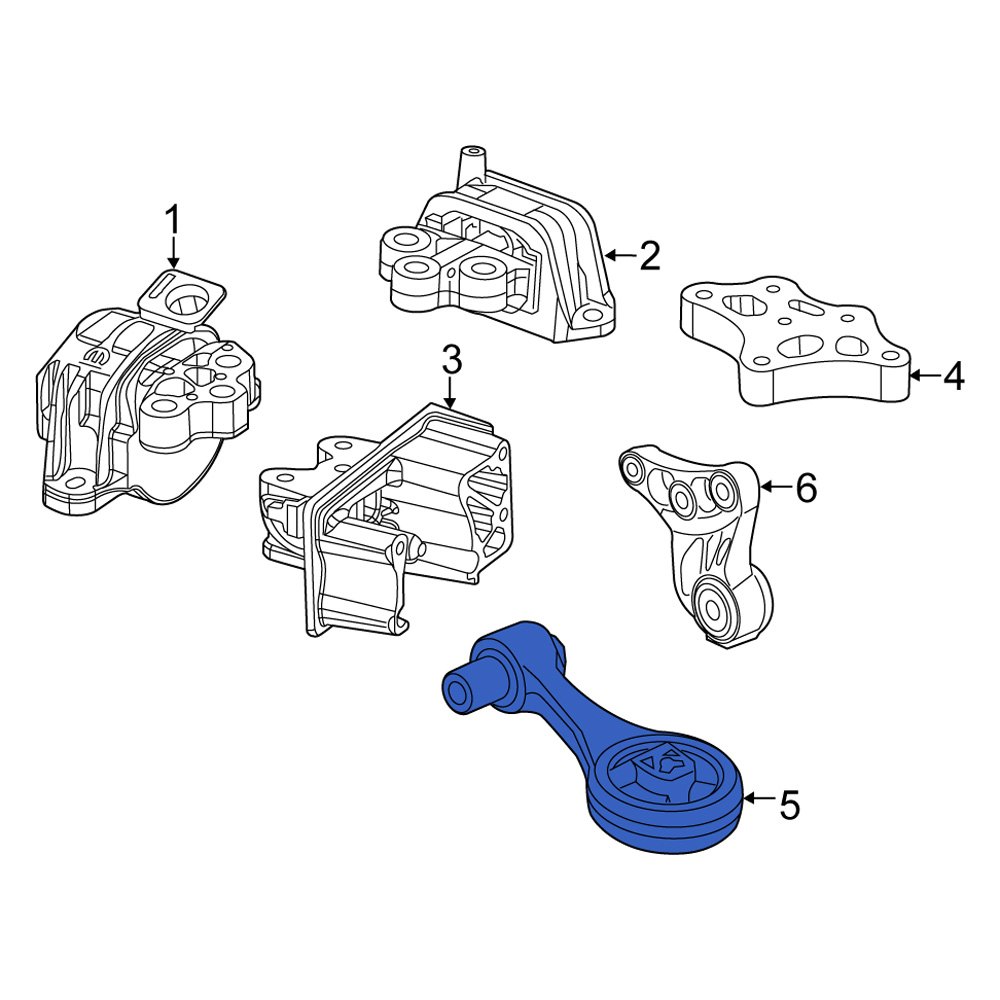 1
2
3
4
6
5