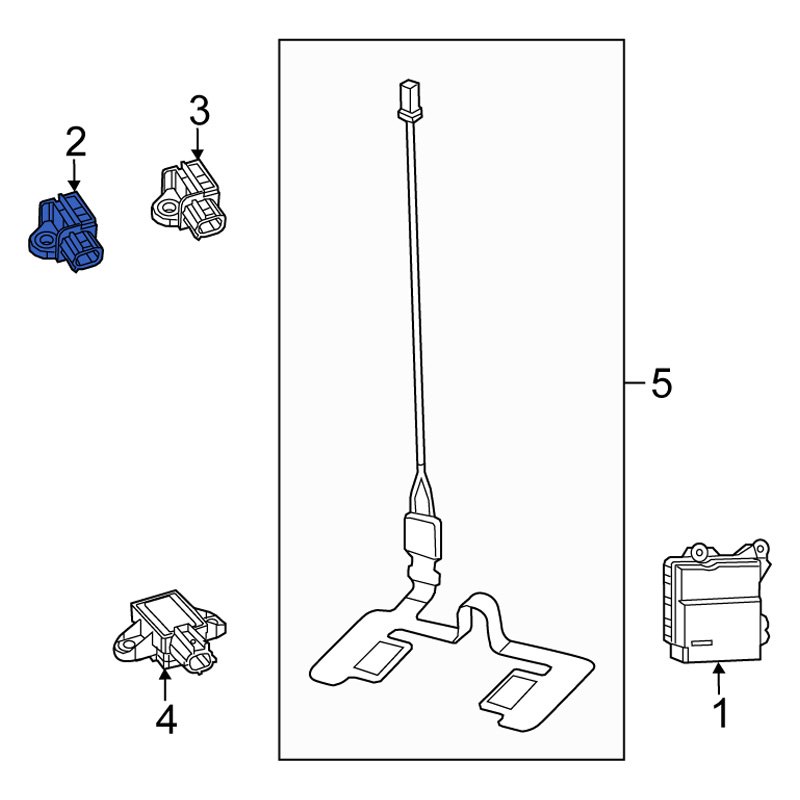 2
3
5
4
1