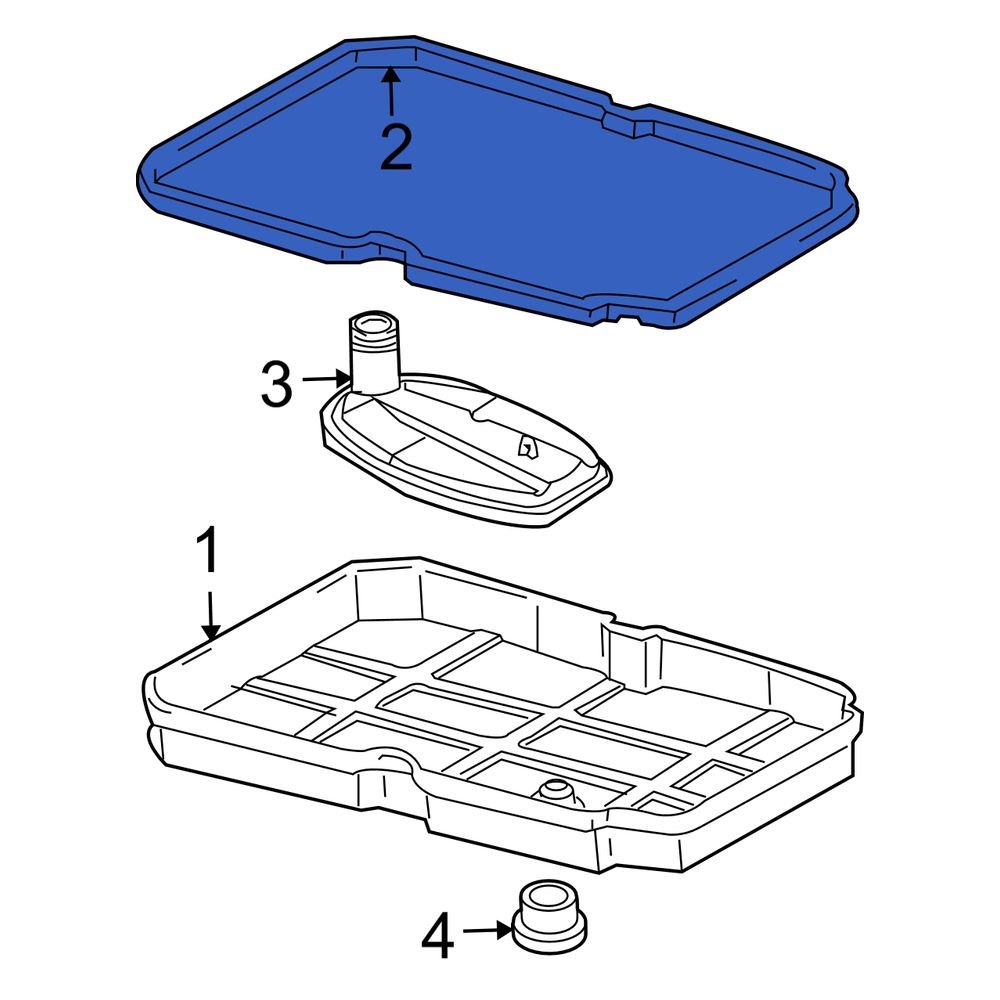 2
3
1
4