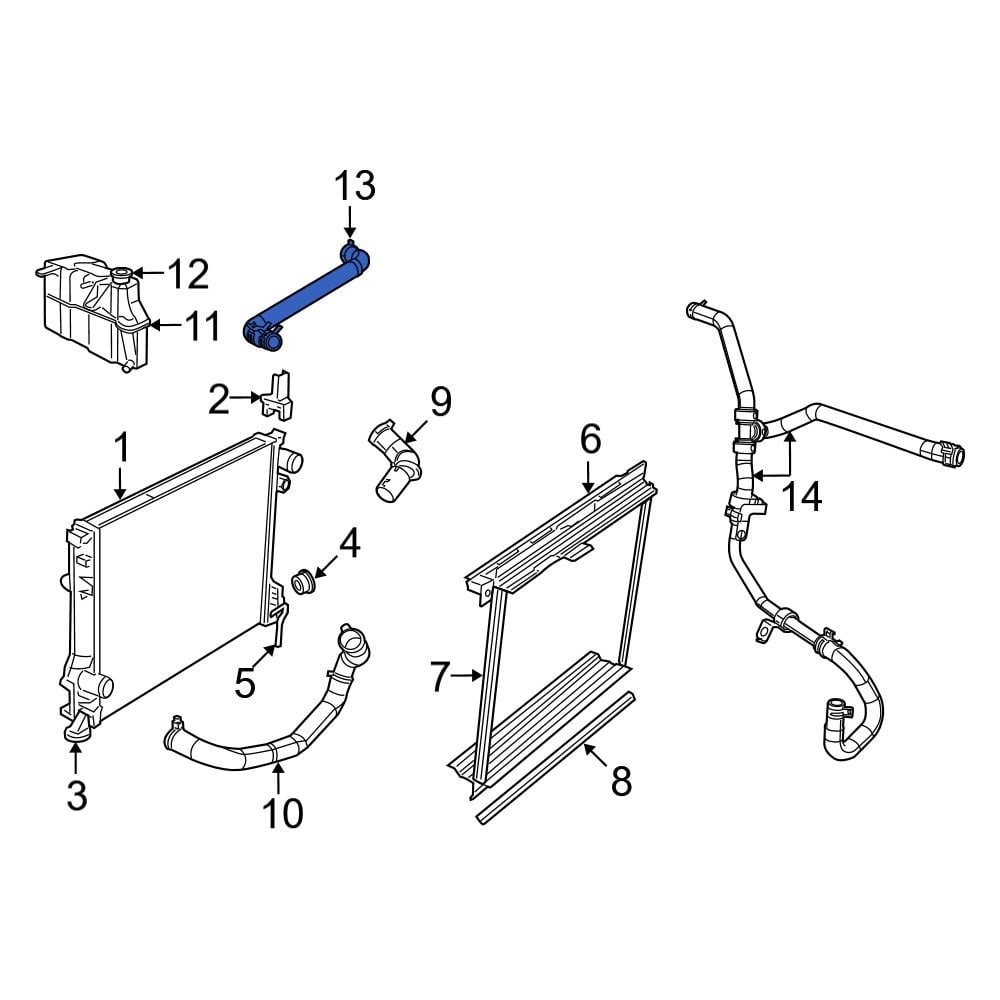 13
12
11
2
9
1
6
14
4
5
7
3
10
8