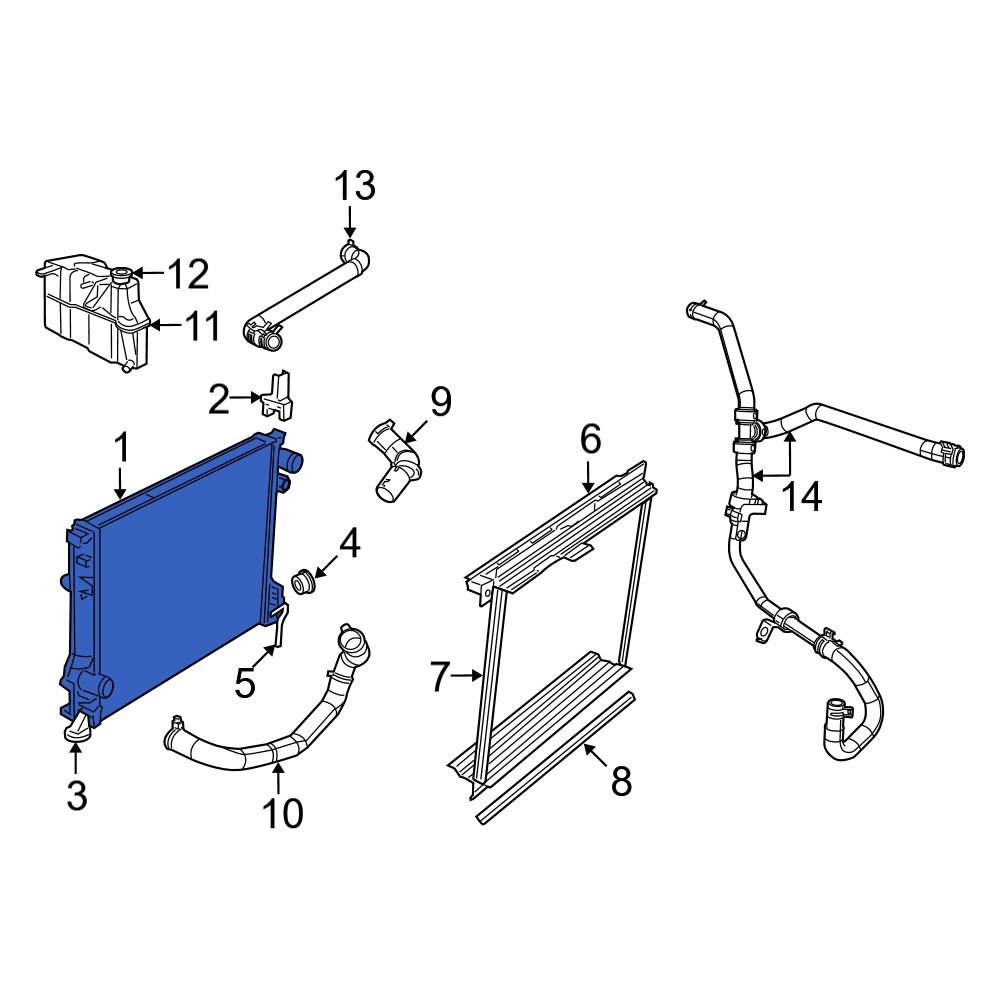 13
12
11
2
9
1
6
14
4
5
7
3
10
8