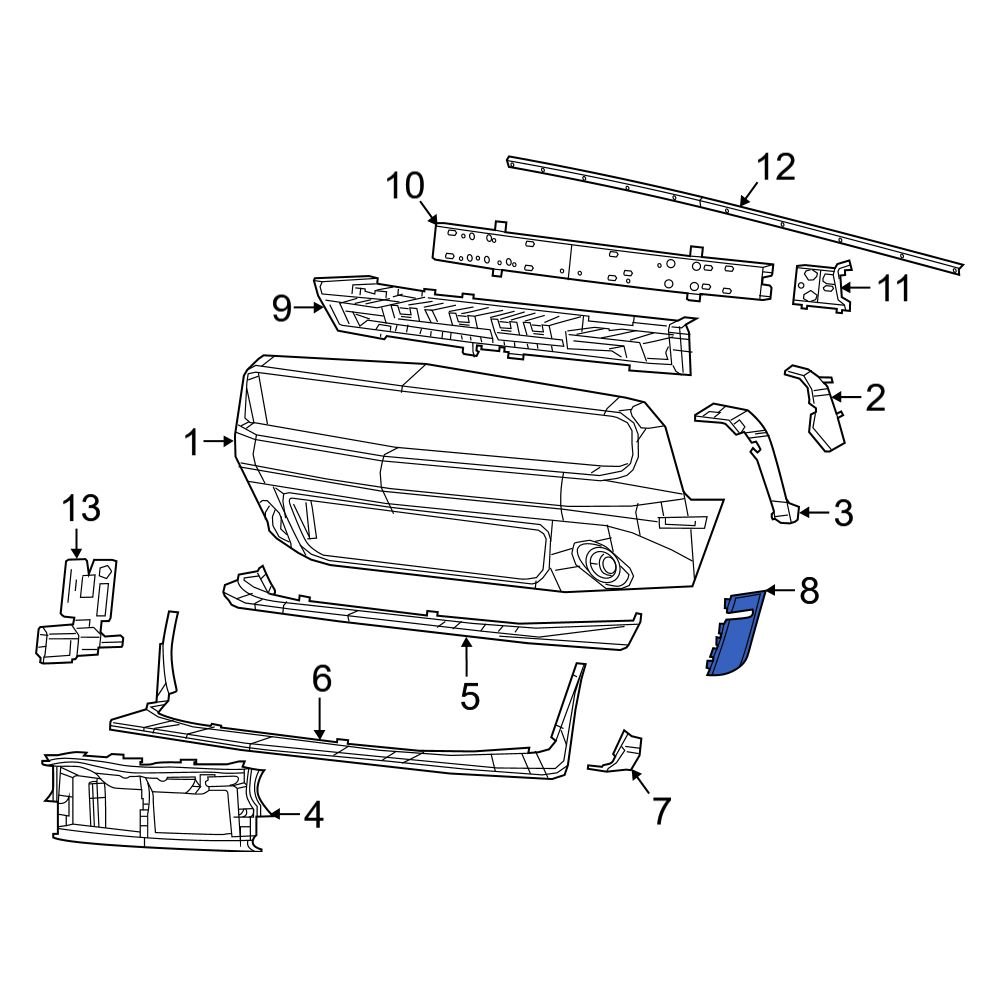 12
10
11
9
2
1
3
13
8
5
6
7
4