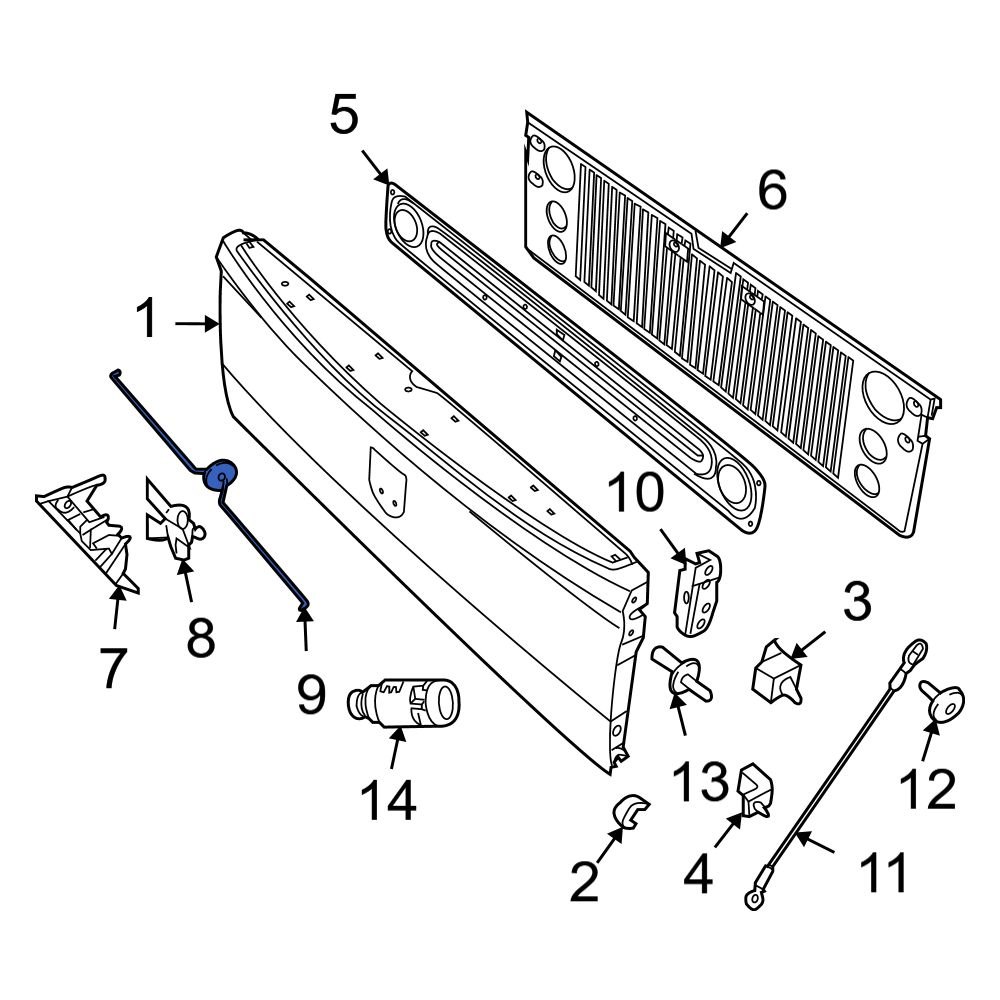 5
6
1
10
3
7
8
9
14
13
12
2
4
11