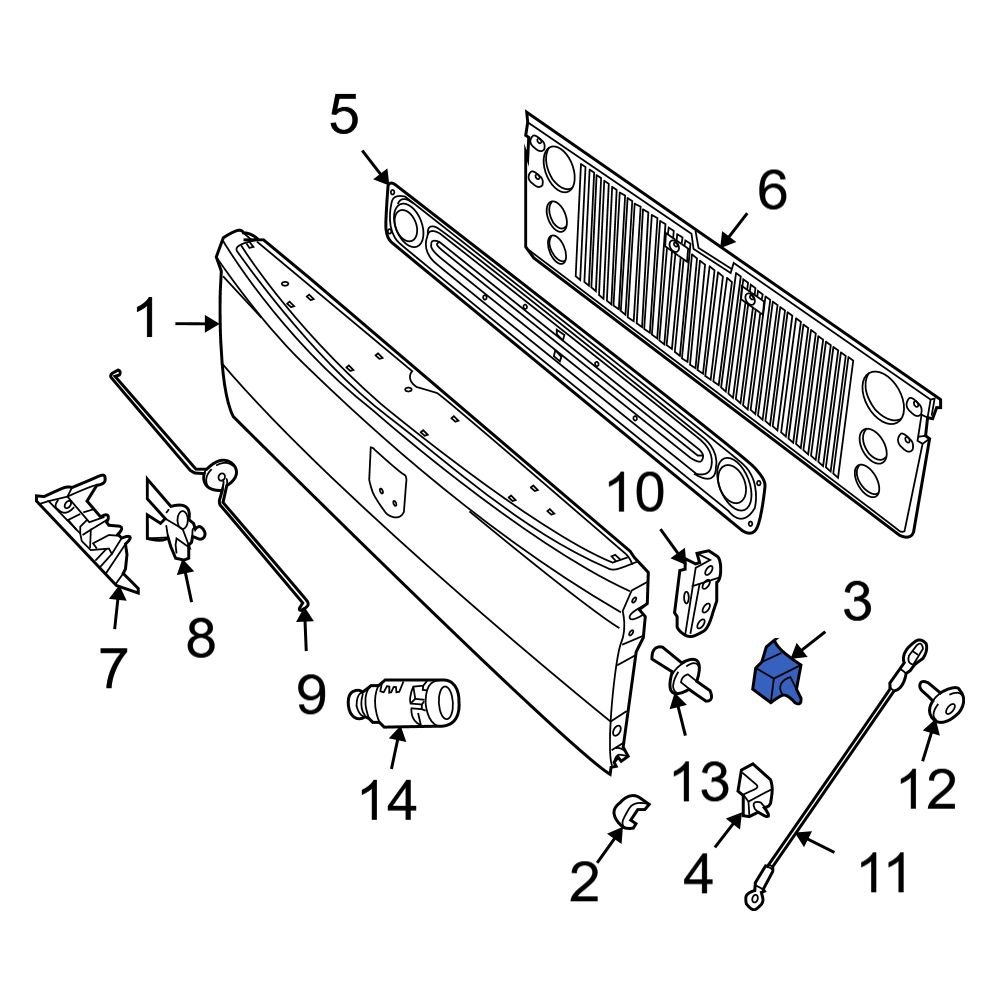 5
6
1
10
3
7
8
9
14
13
12
2
4
11