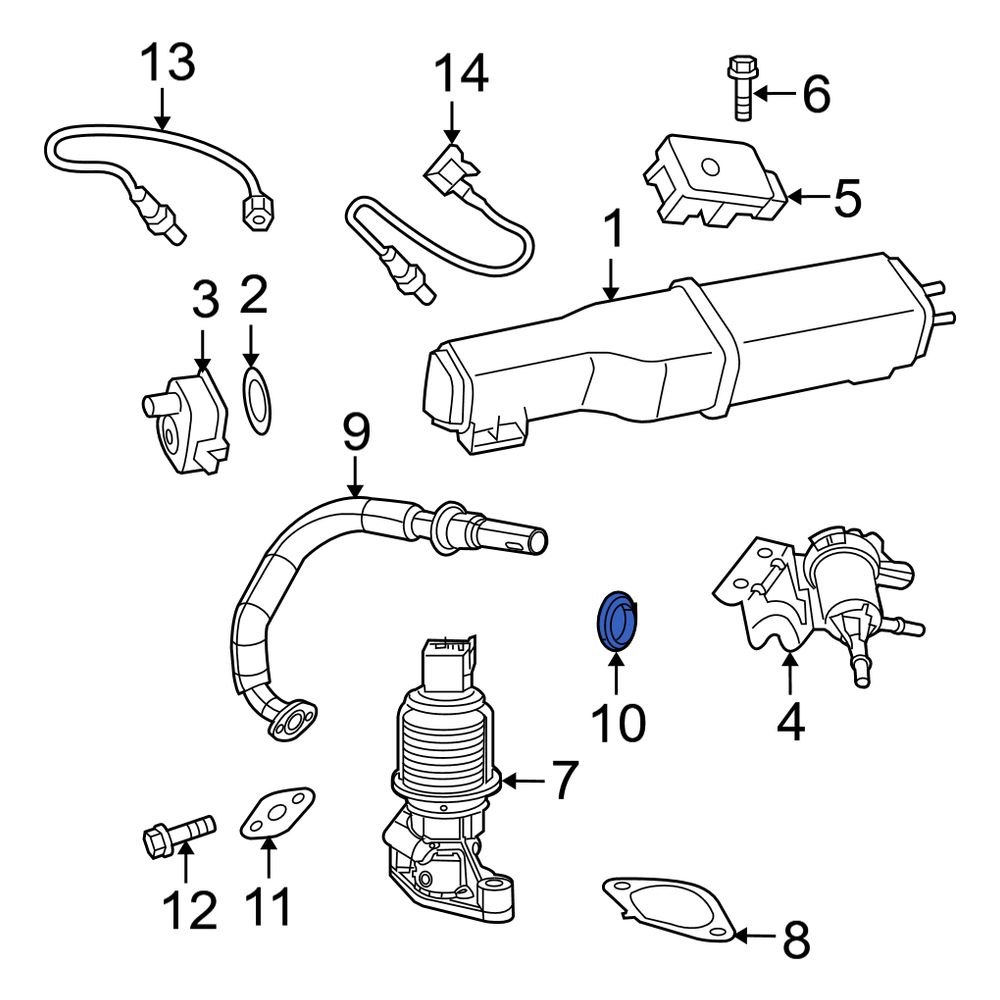 13
14
6
5
1
3
2
9
10
4
7
12
11
8