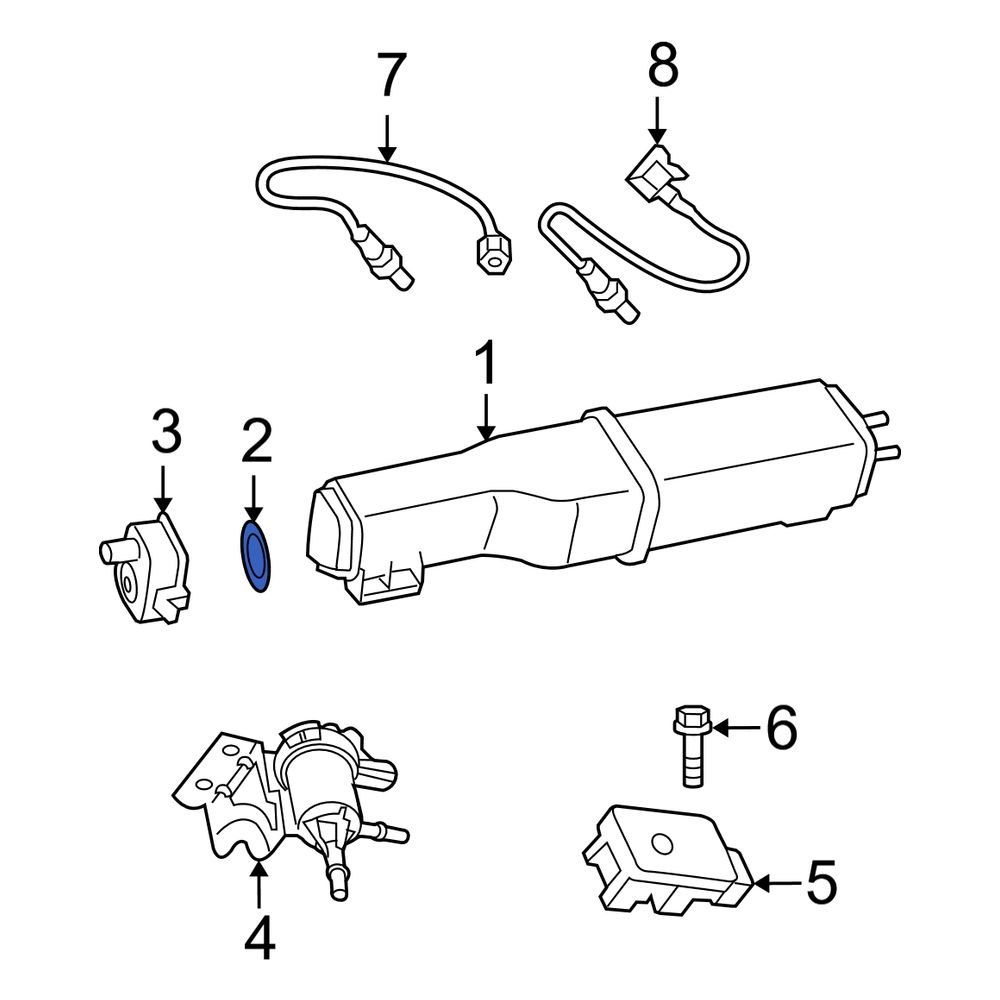 7
8
1
3
2
6
5
4