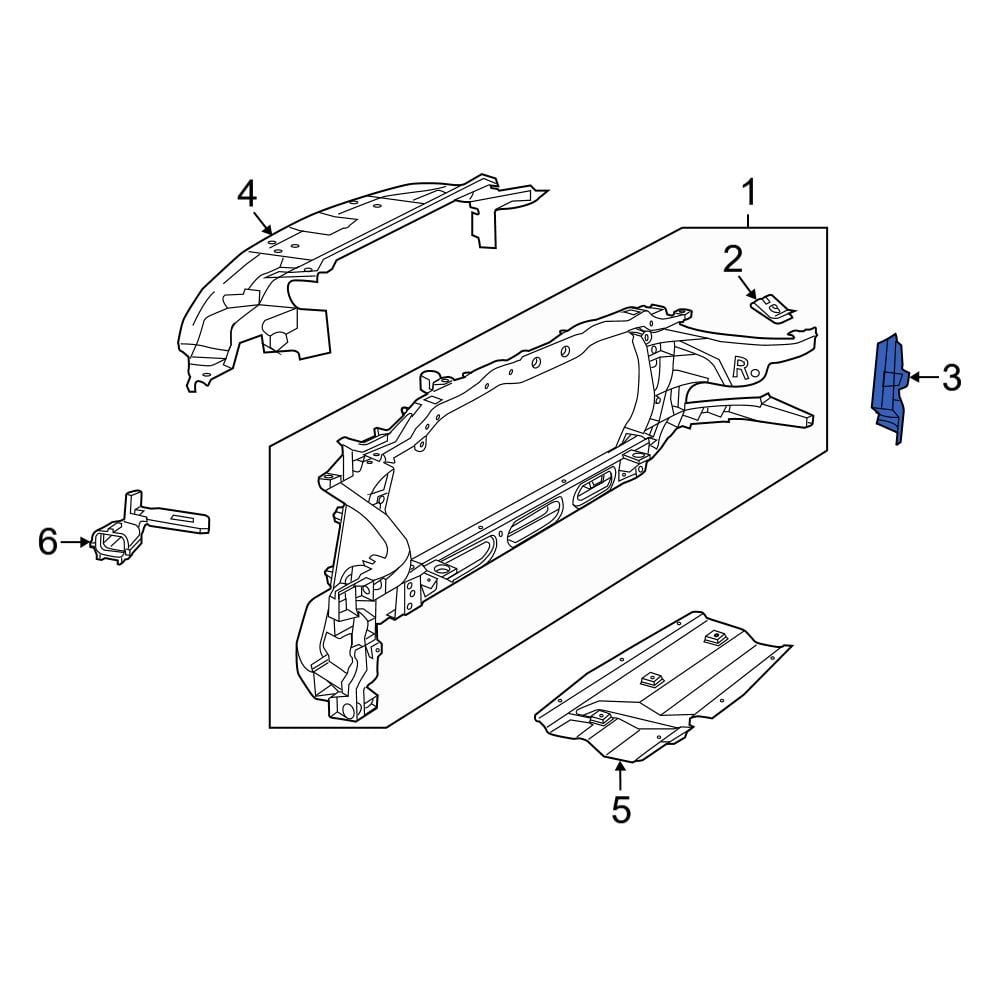 4
1
2
R.
3
6
5