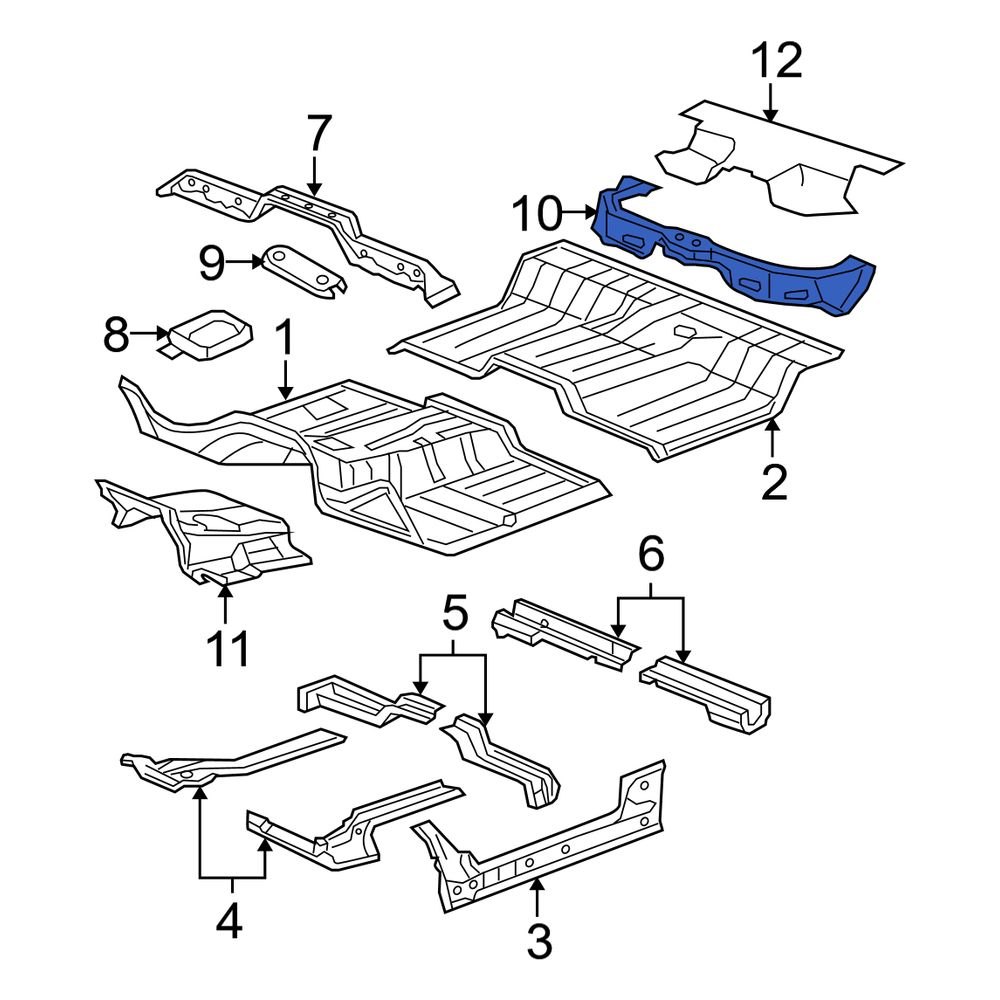 12
7
10
9
8
1
2
11
6
5
4
3