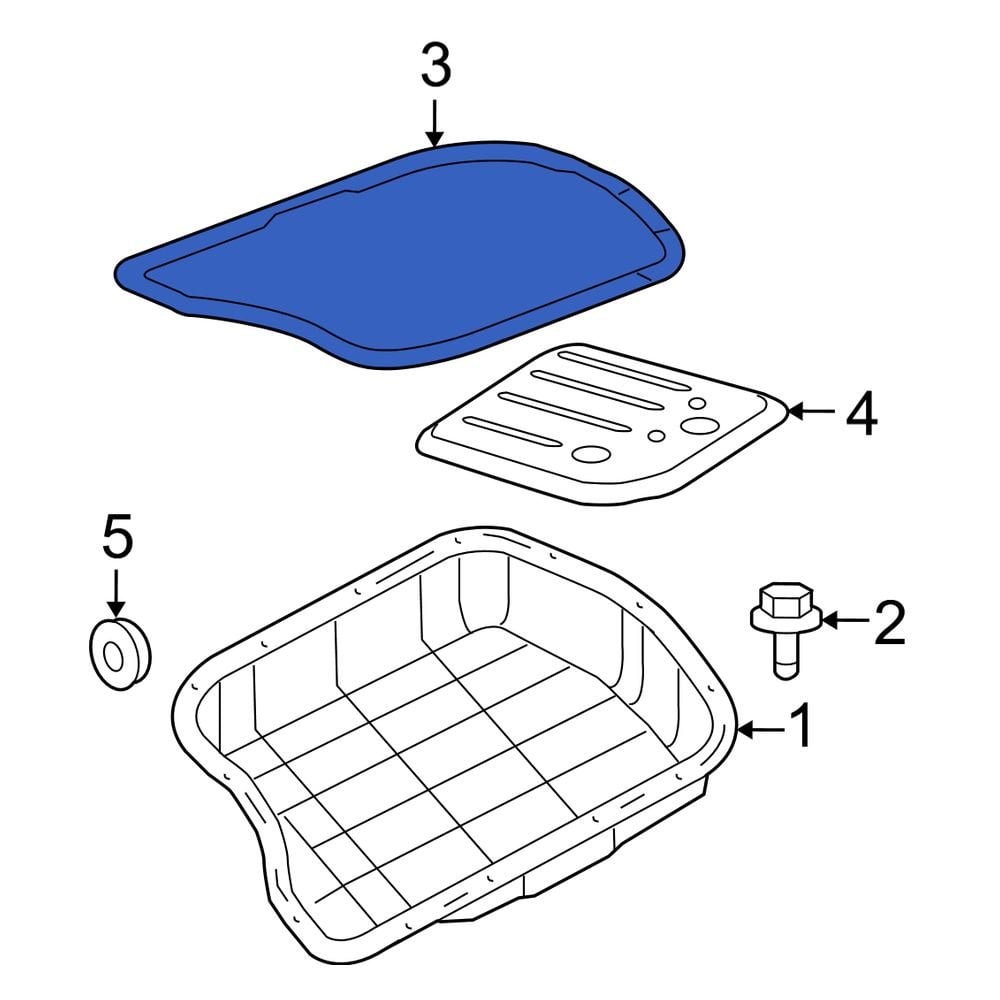 3
4
5
2
1