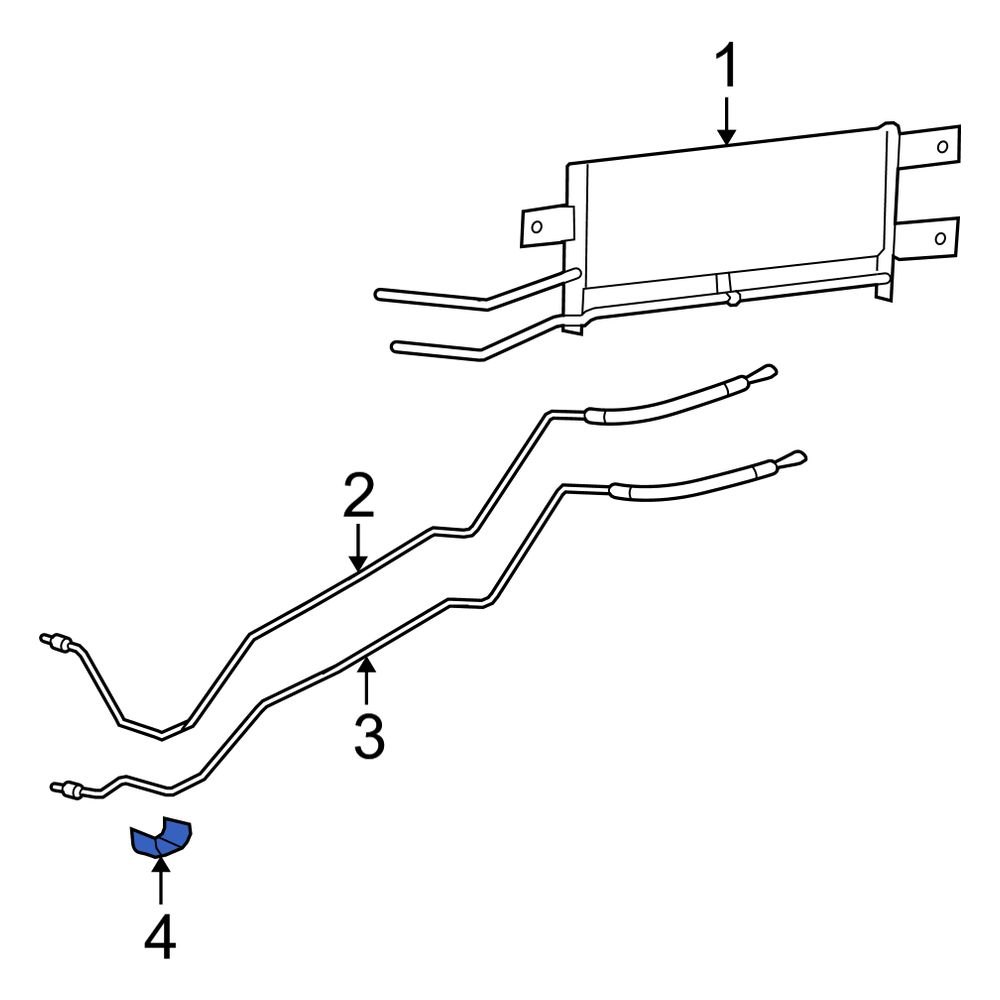 1
2
3
4