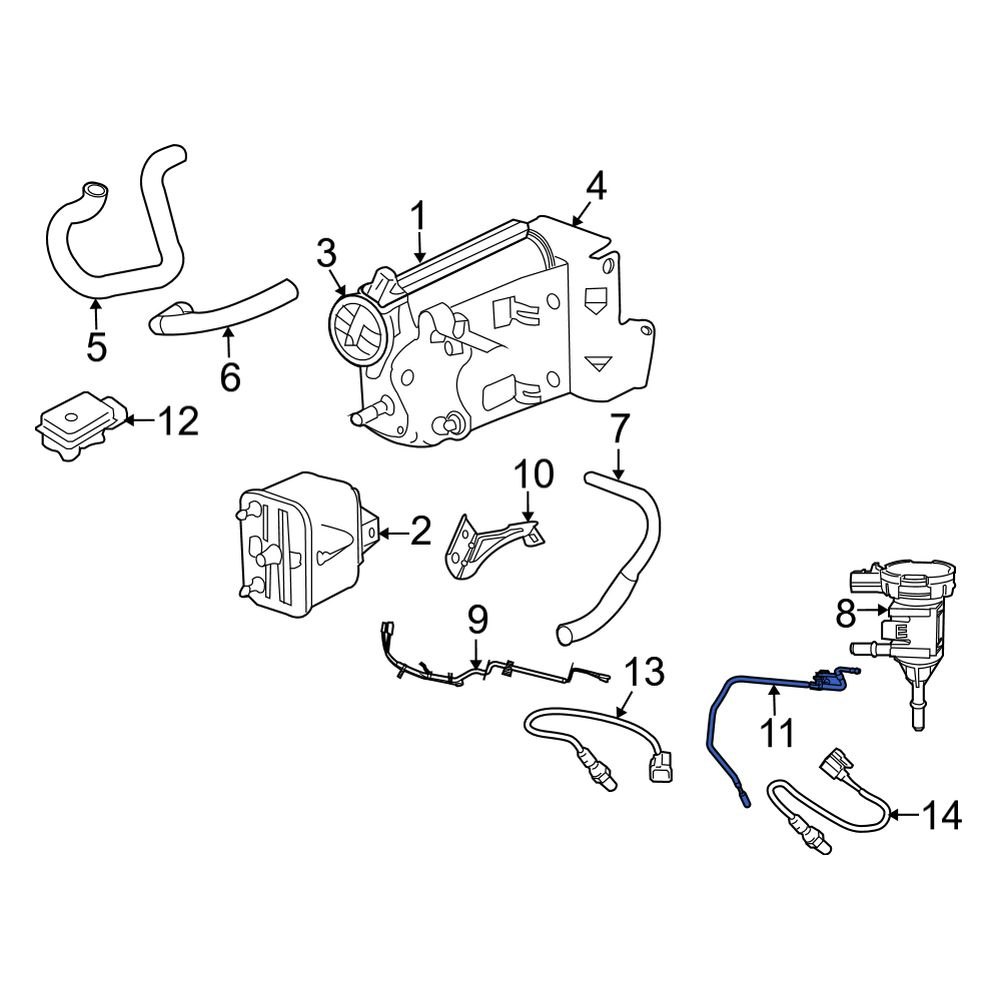 1
4
3
5
6
12
7
10
2
8
9
13
11
14