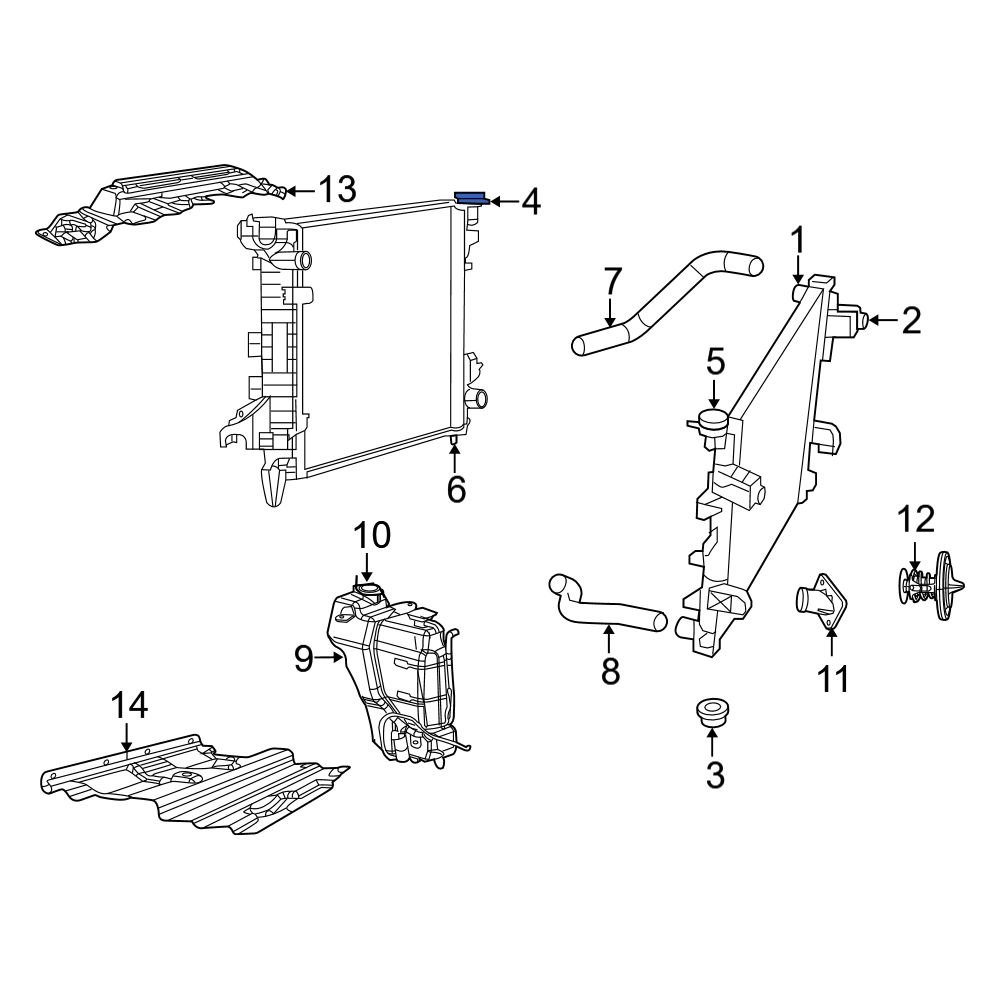 13
4
1
7
2
5
6
10
12
9
8
11
14
3