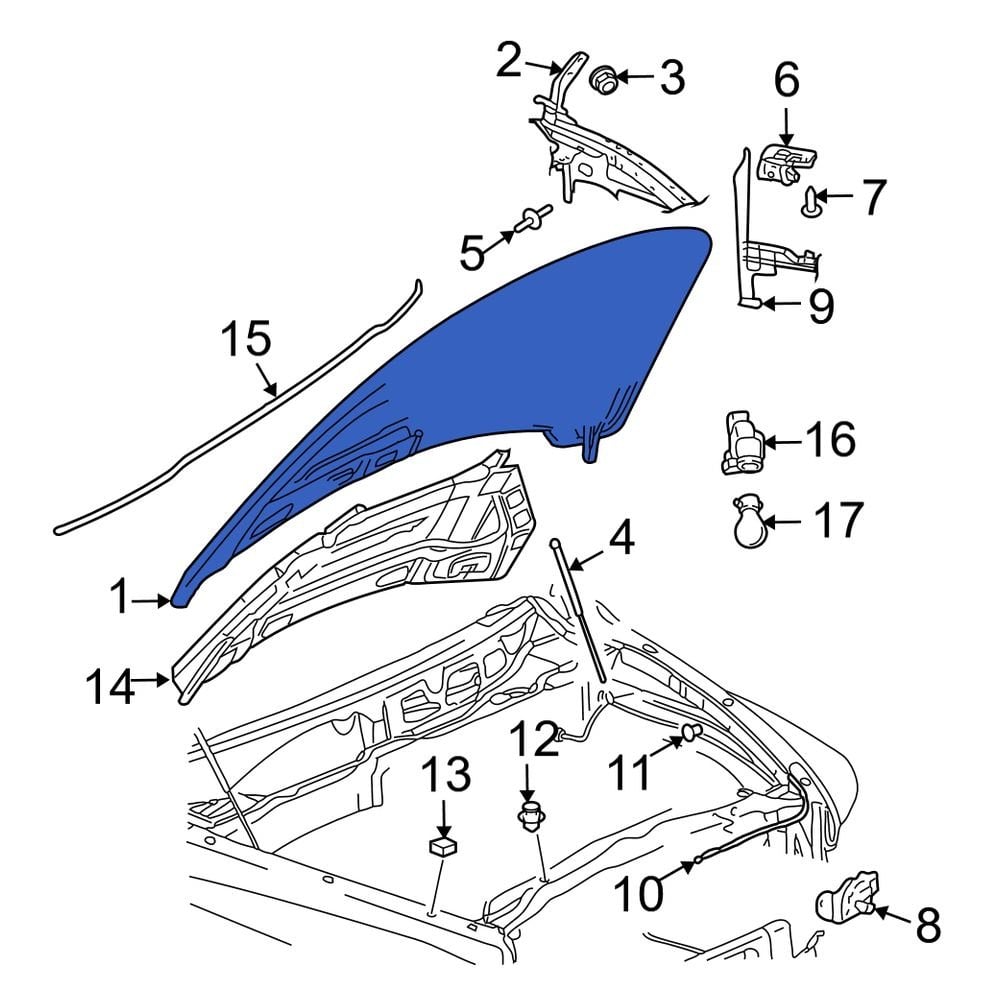 2
3
6
7
5
9
15
16
17
4
1
14
12
11
13
10
8