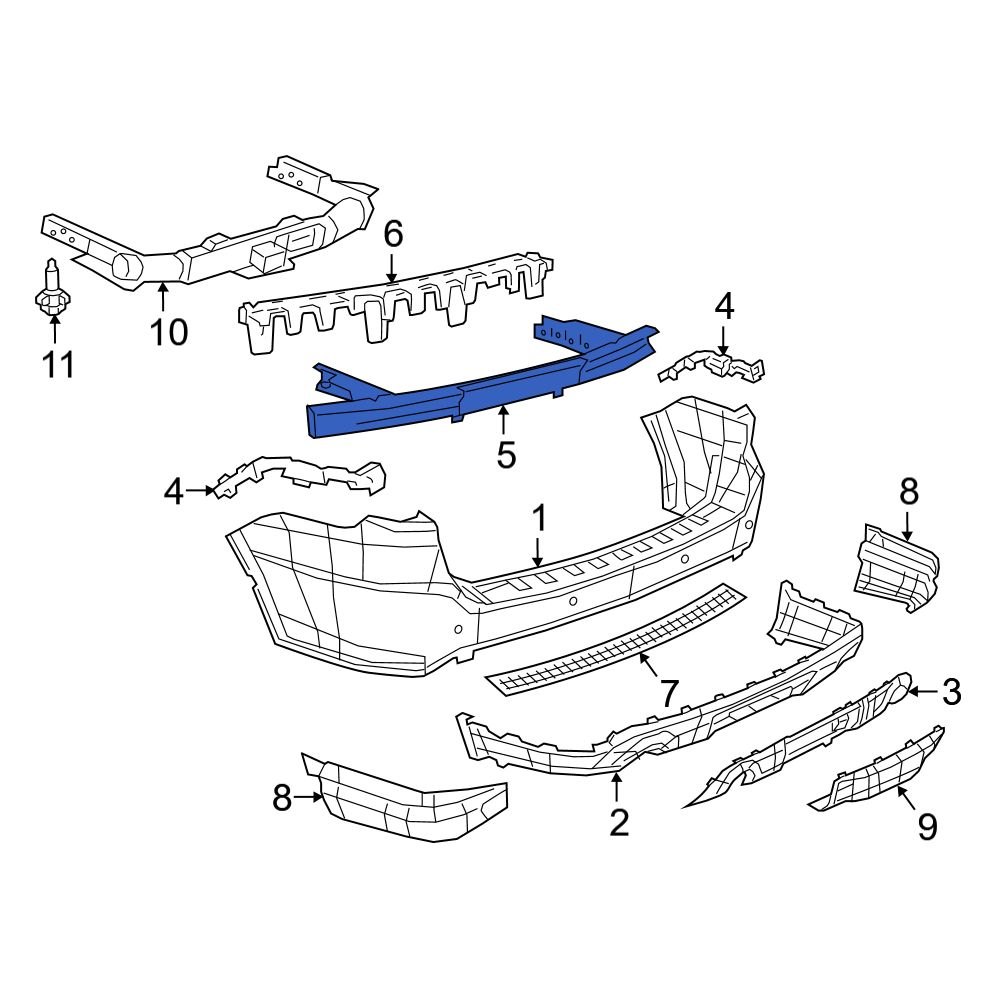 6
10
11
4
5
4
1
8
7
3
8
2
9