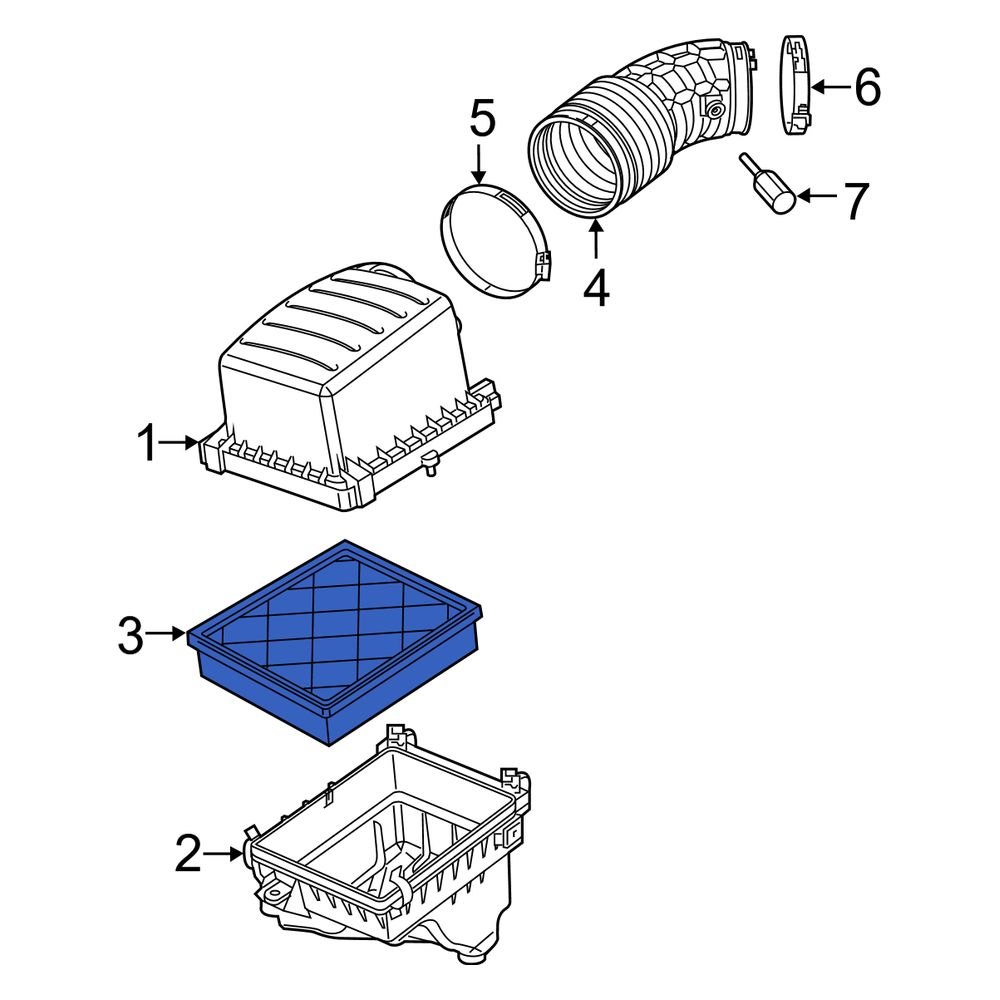 5
6
7
4
1
3
2