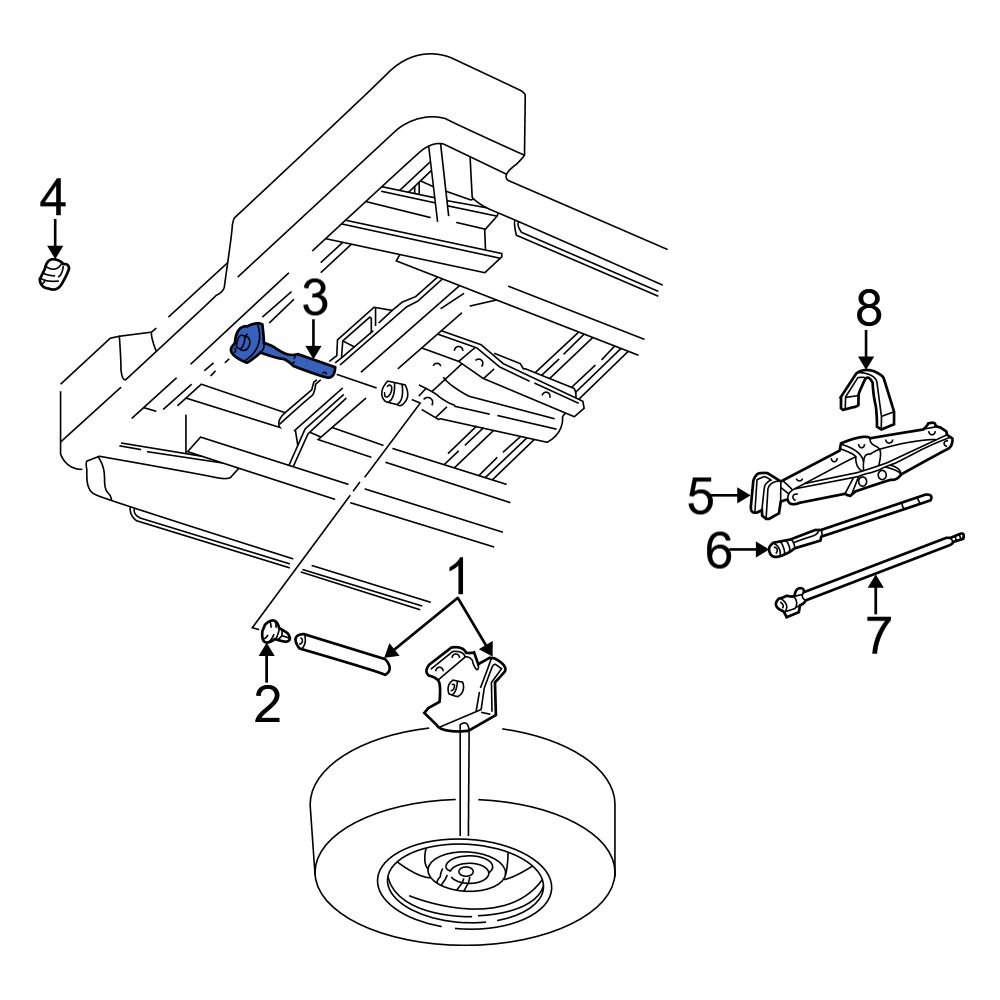 4
3
8
5
6
7
1
2