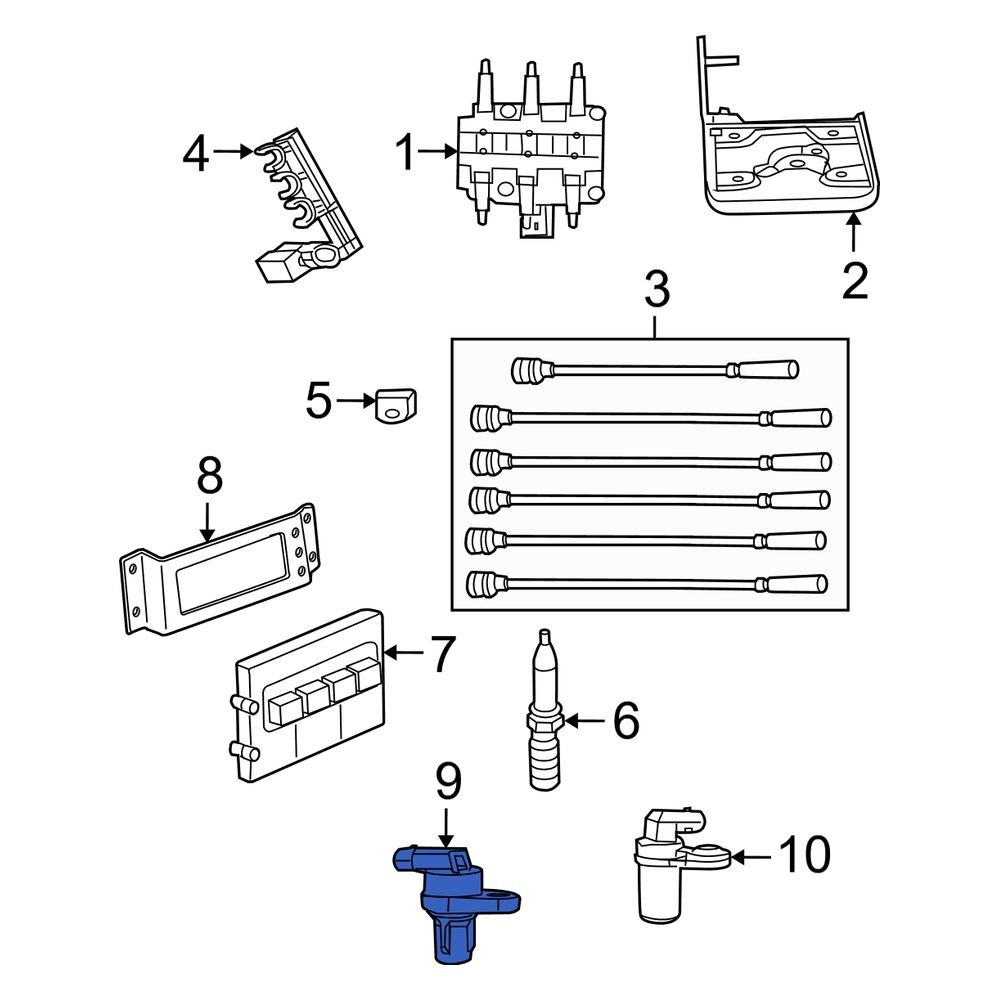 4
1
2
3
5
8
7
6
9
10