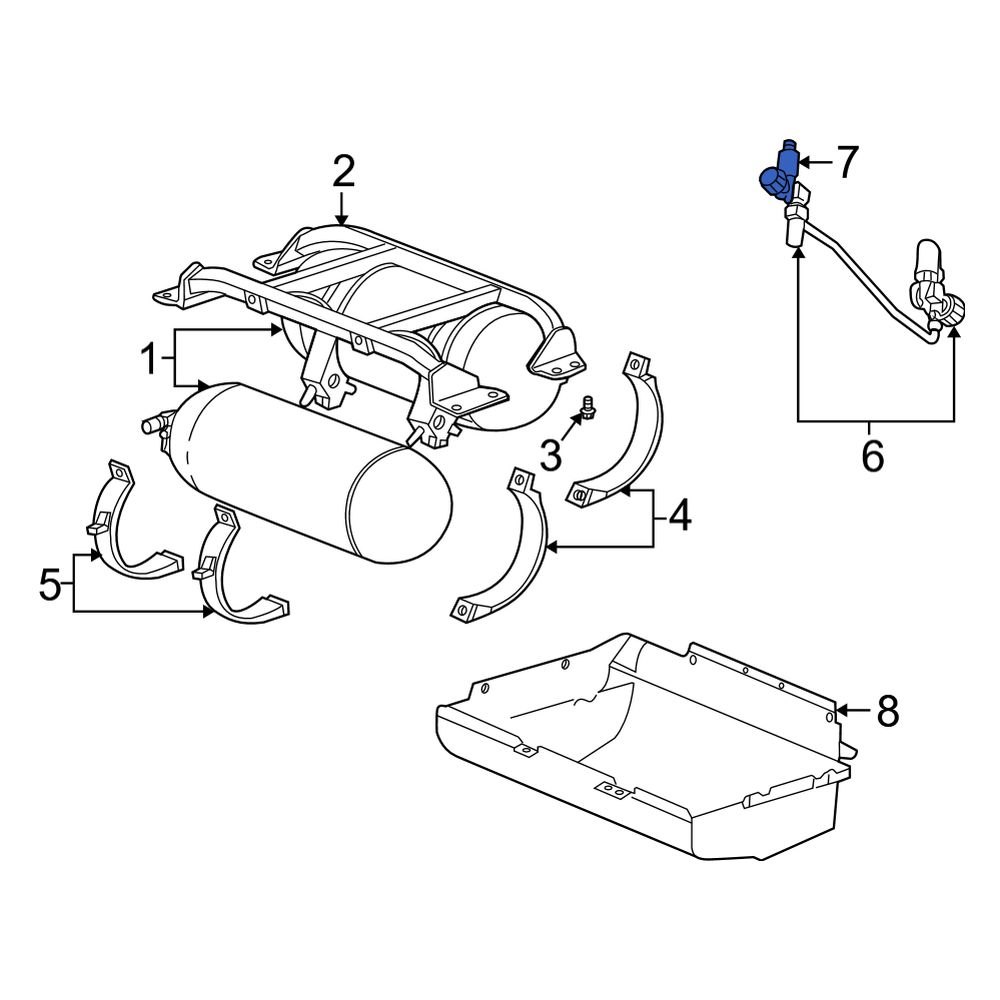 2
7
1
3
6
4
5
8